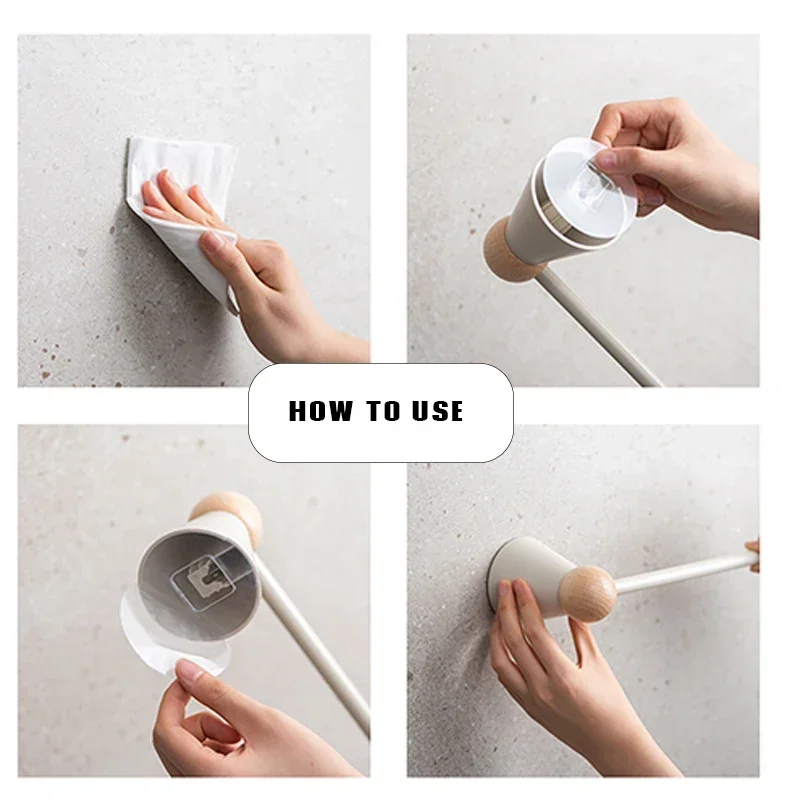 HOW TO USE