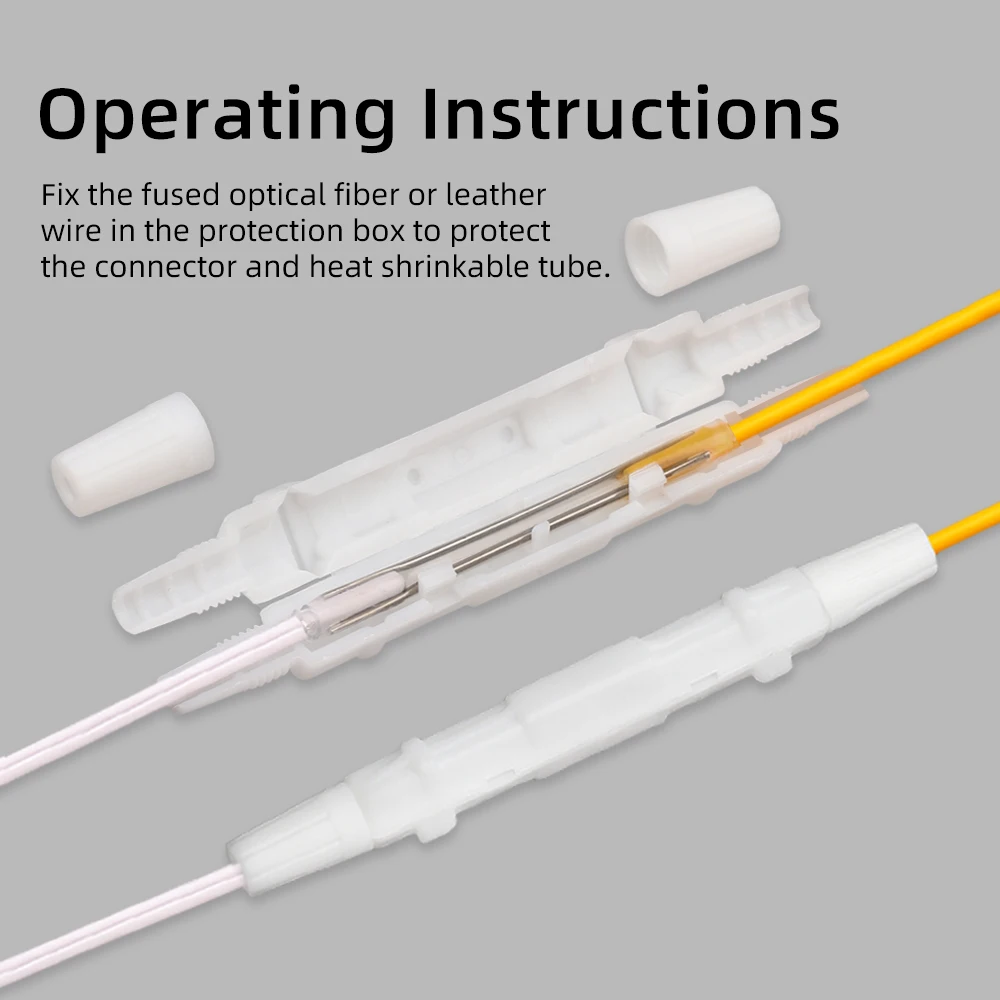 Operating Instructions

Fix the fused optical fiber or leather wire in the protection box to protect the connector and heat shrinkable tube.