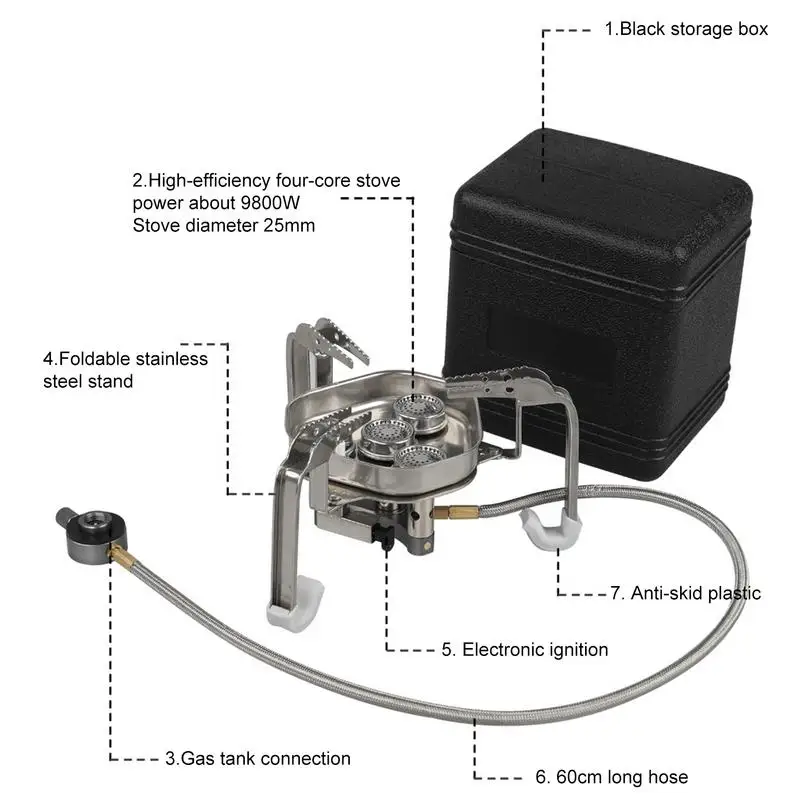 1.Black storage box

2.High-efficiency four-core stove
power about 9800W
Stove diameter 25mm

4.Foldable stainless
steel stand

7. Anti-skid plastic

5. Electronic ignition

3.Gas tank connection

6. 60cm long hose