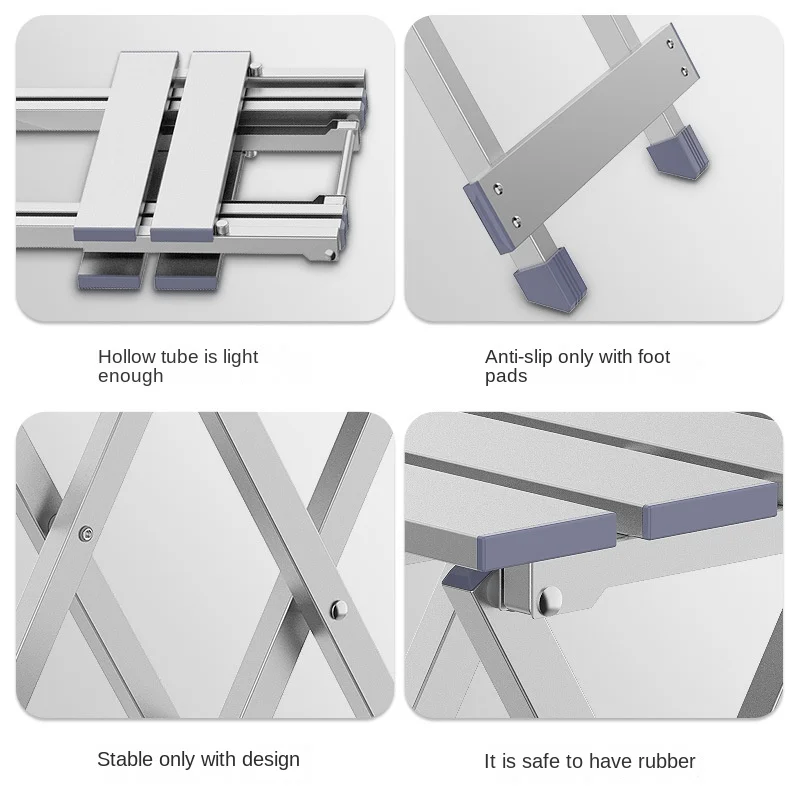 Hollow tube is light enough

Anti-slip only with foot pads

Stable only with design

It is safe to have rubber