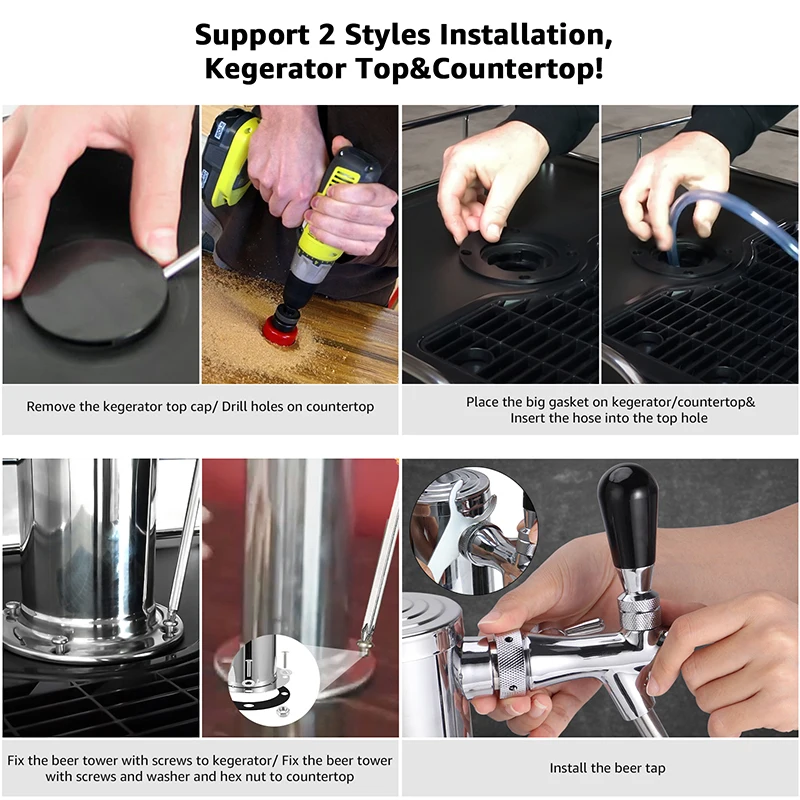 Support 2 Styles Installation, Kegerator Top&Countertop!

Remove the kegerator top cap/ Drill holes on countertop

Place the big gasket on kegerator/countertop& Insert the hose into the top hole

Fix the beer tower with screws to kegerator/ Fix the beer tower with screws and washer and hex nut to countertop

Install the beer tap