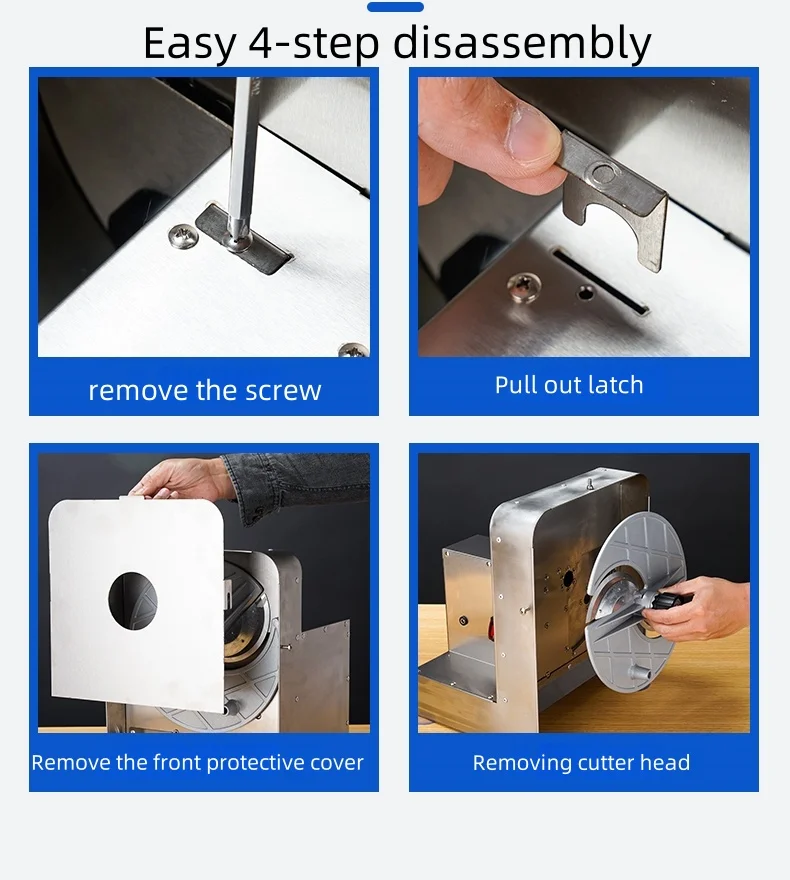 Easy 4-step disassembly

remove the screw

Pull out latch

Remove the front protective cover

Removing cutter head