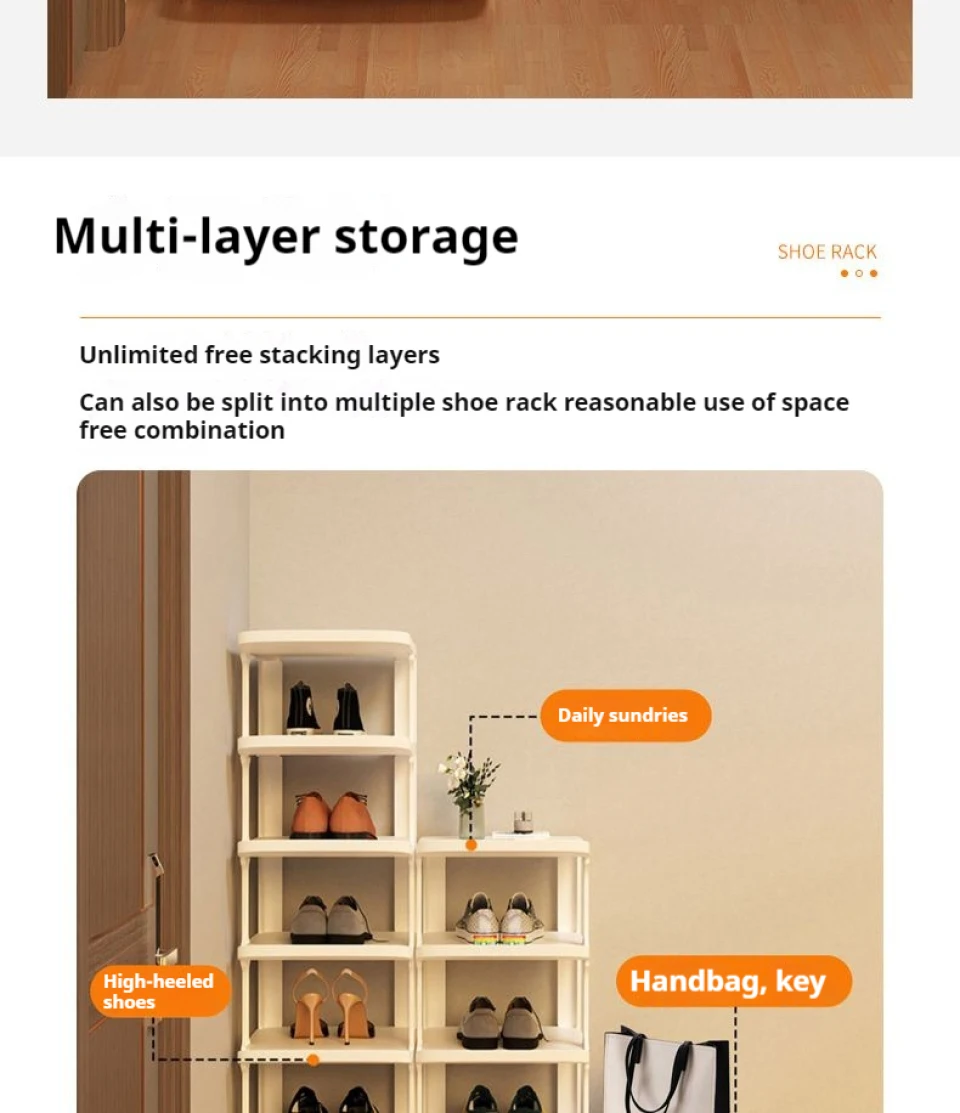 Multi-layer storage

SHOE RACK

Unlimited free stacking layers

Can also be split into multiple shoe rack reasonable use of space free combination

Daily sundries

High-heeled shoes

Handbag, key