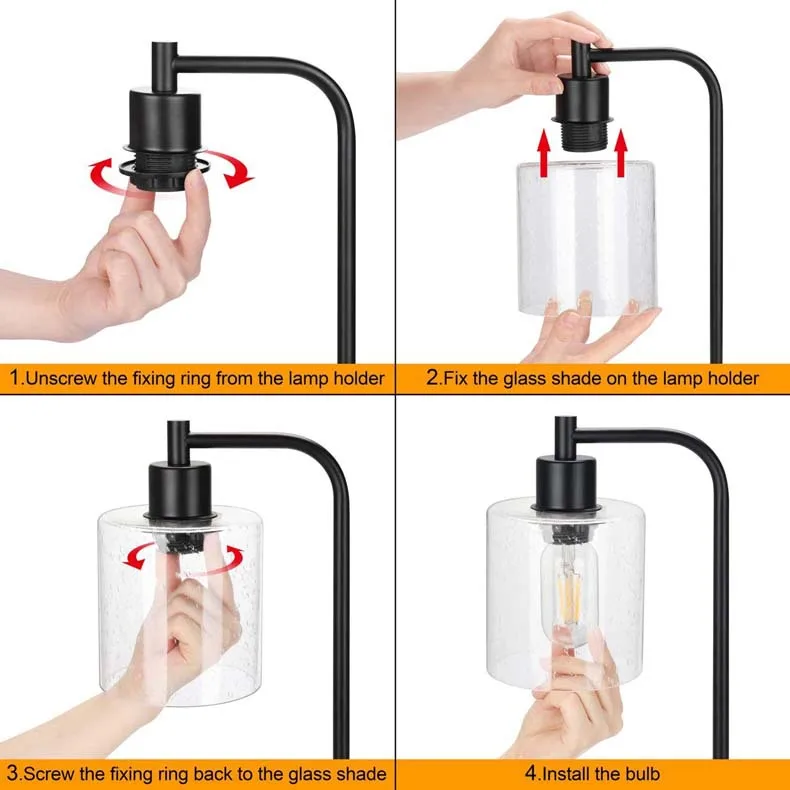 1.Unscrew the fixing ring from the lamp holder

2.Fix the glass shade on the lamp holder

3.Screw the fixing ring back to the glass shade

4.Install the bulb