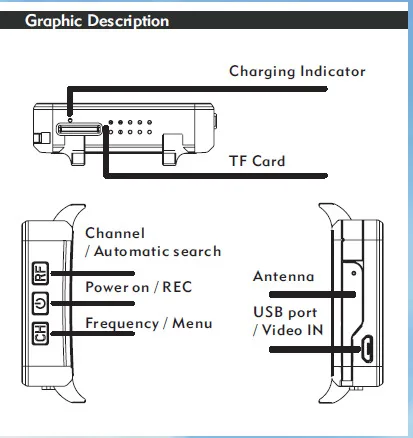 Graphic Description

Charging Indicator

TF Card

Channel
/ Automatic search

RF

Power on / REC

Frequency / Menu

CH

Antenna

USB port
/ Video IN