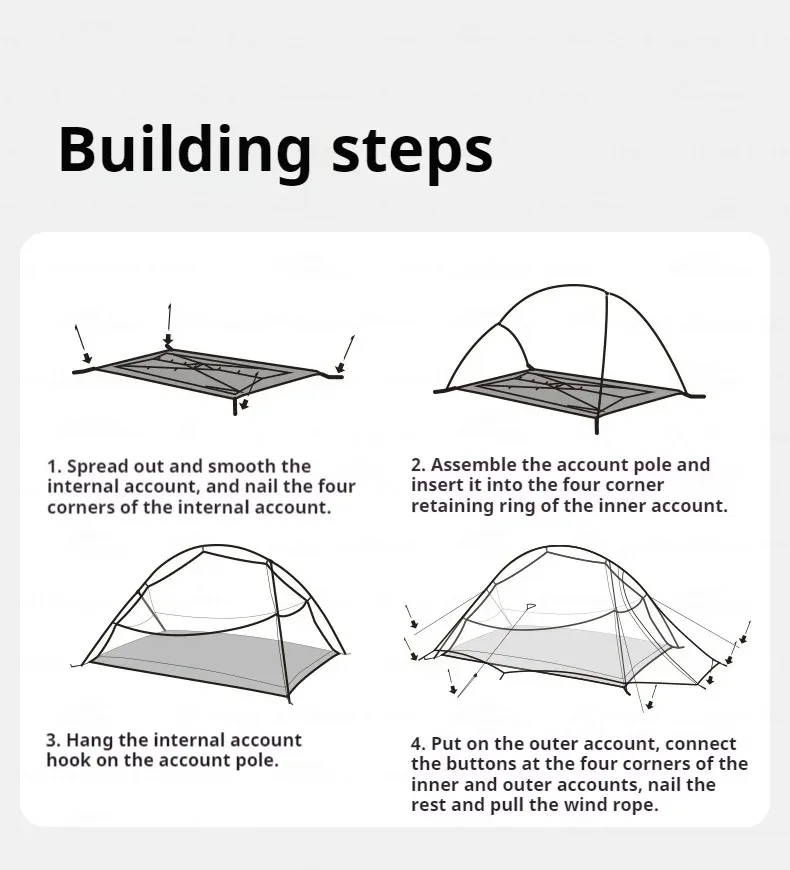 Building steps

1. Spread out and smooth the internal account, and nail the four corners of the internal account.

2. Assemble the account pole and insert it into the four corner retaining ring of the inner account.

3. Hang the internal account hook on the account pole.

4. Put on the outer account, connect the buttons at the four corners of the inner and outer accounts, nail the rest and pull the wind rope.