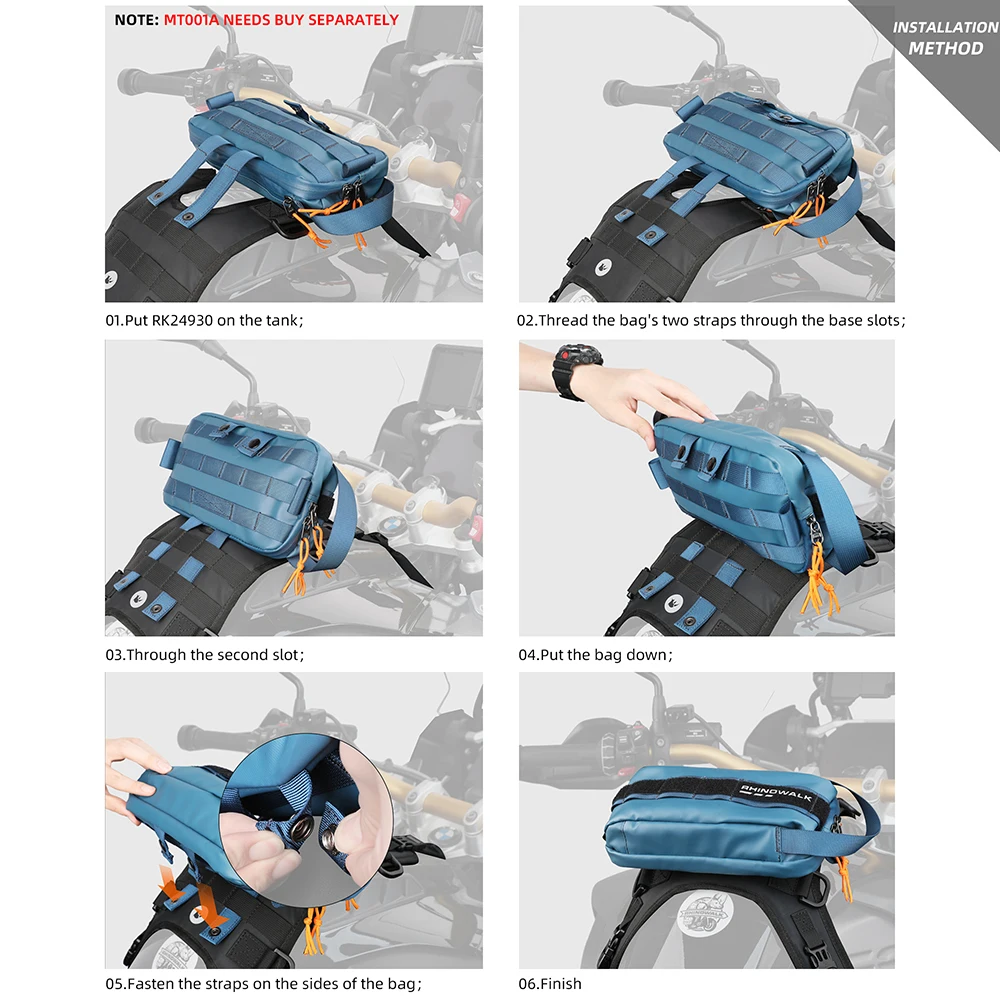 NOTE: MT001A NEEDS BUY SEPARATELY

INSTALLATION METHOD

01.Put RK24930 on the tank;

02.Thread the bag's two straps through the base slots;

03.Through the second slot;

04.Put the bag down;

05.Fasten the straps on the sides of the bag;

RHINOWALK

06.Finish