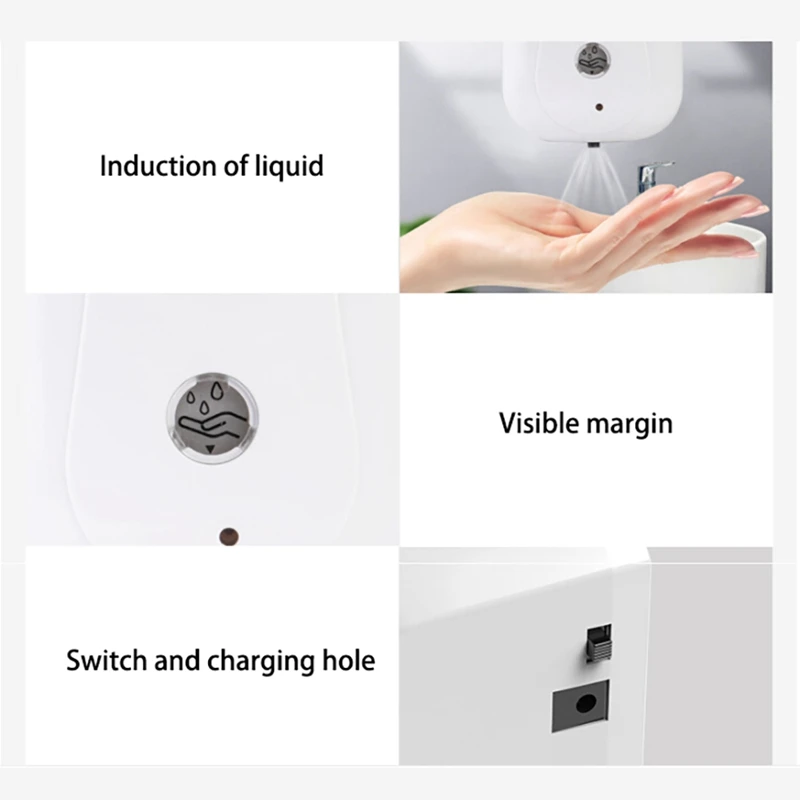 Induction of liquid

Visible margin

Switch and charging hole