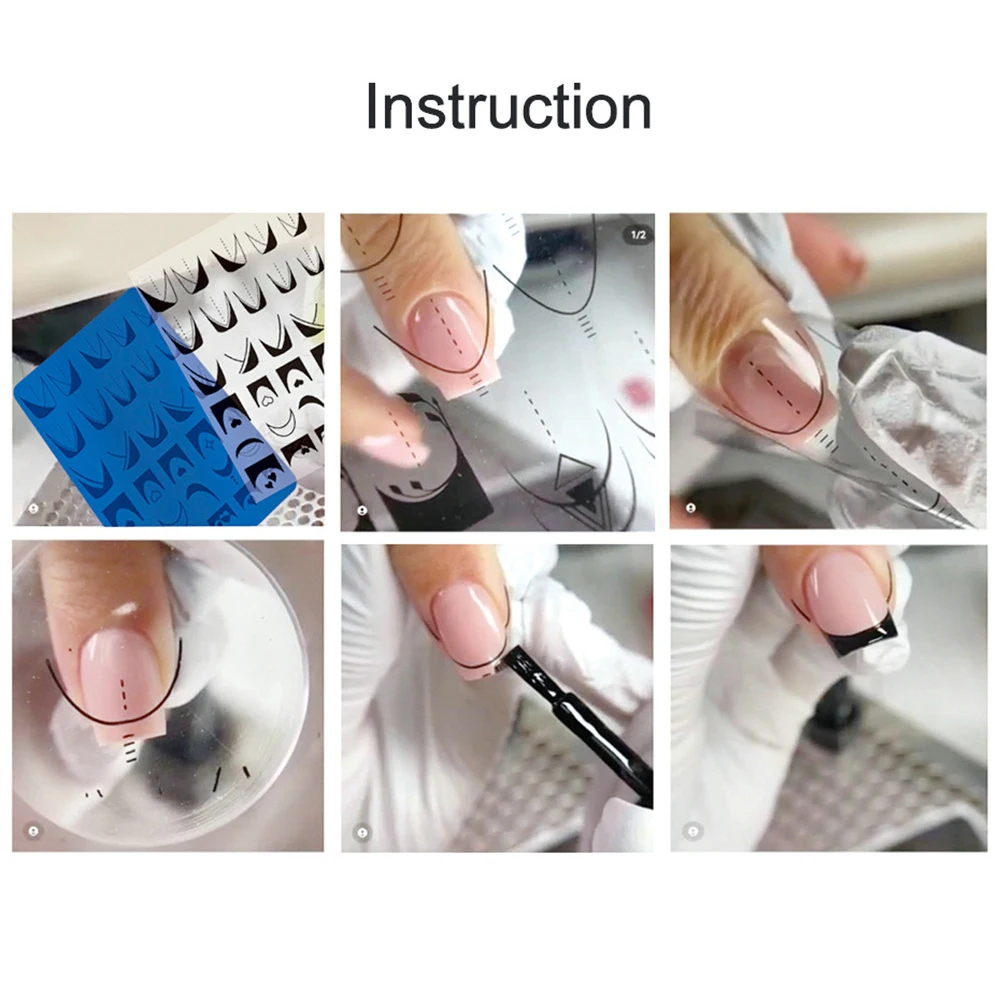 Instruction

1/2