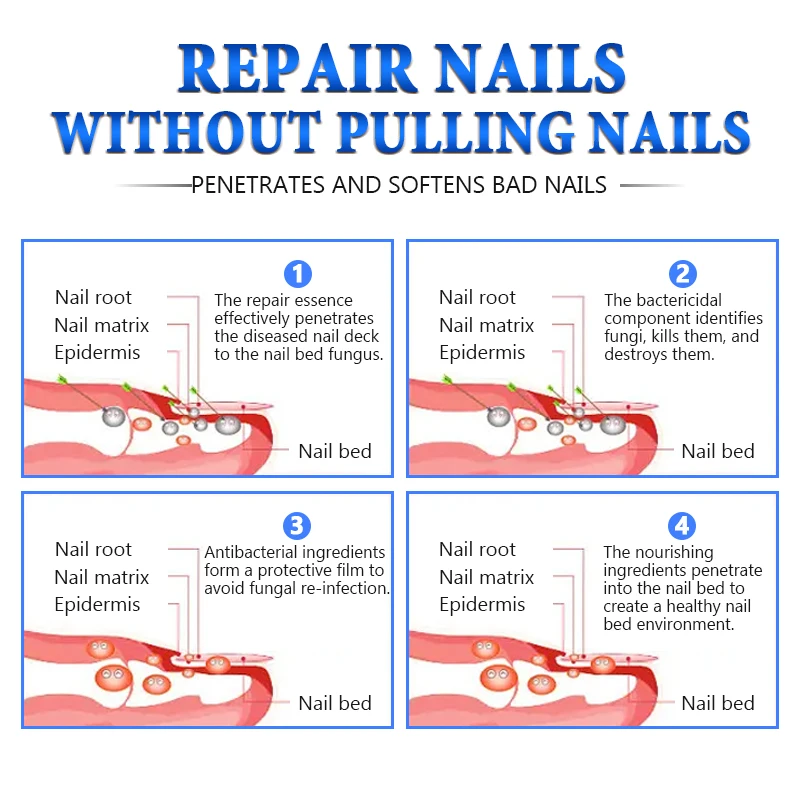 REPAIR NAILS WITHOUT PULLING NAILS

PENETRATES AND SOFTENS BAD NAILS

1

Nail root
Nail matrix
Epidermis

The repair essence effectively penetrates the diseased nail deck to the nail bed fungus.

Nail bed

2

Nail root
Nail matrix
Epidermis

The bactericidal component identifies fungi, kills them, and destroys them.

Nail bed

3

Nail root
Nail matrix
Epidermis

Antibacterial ingredients form a protective film to avoid fungal re-infection.

Nail bed

4

Nail root
Nail matrix
Epidermis

The nourishing ingredients penetrate into the nail bed to create a healthy nail bed environment.

Nail bed