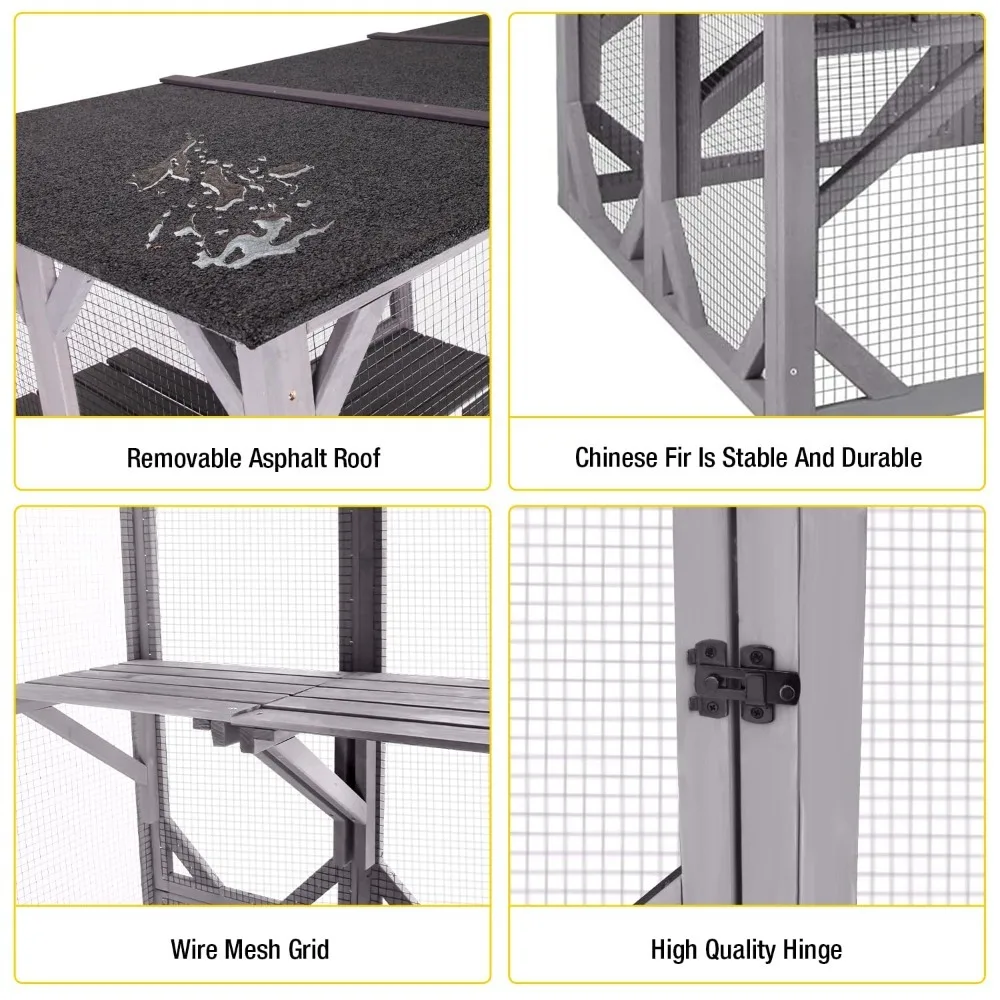 Removable Asphalt Roof

Chinese Fir Is Stable And Durable

Wire Mesh Grid

High Quality Hinge