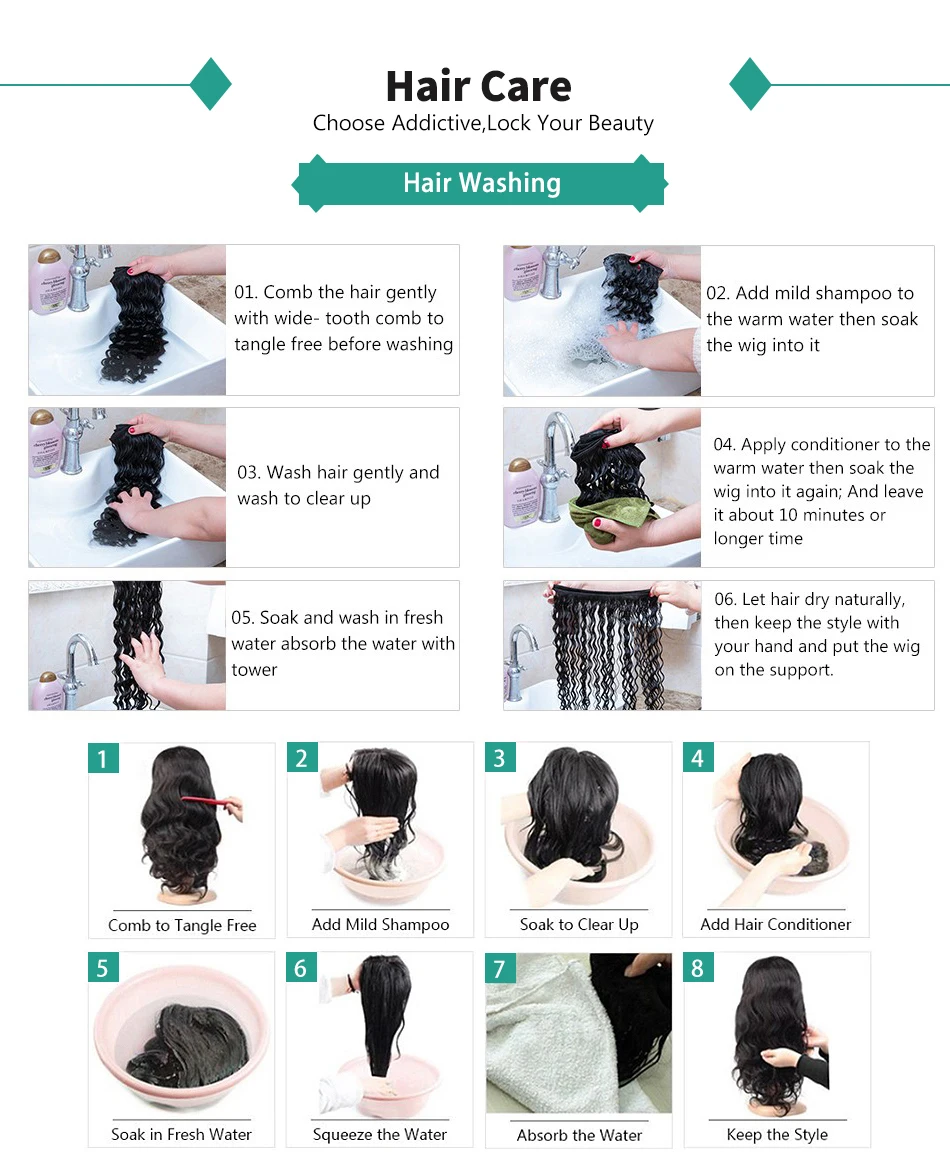 Hair Care
Choose Addictive,Lock Your Beauty

Hair Washing

01. Comb the hair gently with wide- tooth comb to tangle free before washing

02. Add mild shampoo to the warm water then soak the wig into it

03. Wash hair gently and wash to clear up

04. Apply conditioner to the warm water then soak the wig into it again; And leave it about 10 minutes or longer time

05. Soak and wash in fresh water absorb the water with tower

06. Let hair dry naturally, then keep the style with your hand and put the wig on the support.

1
Comb to Tangle Free

2
Add Mild Shampoo

3
Soak to Clear Up

4
Add Hair Conditioner

5
Soak in Fresh Water

6
Squeeze the Water

7
Absorb the Water

8
Keep the Style