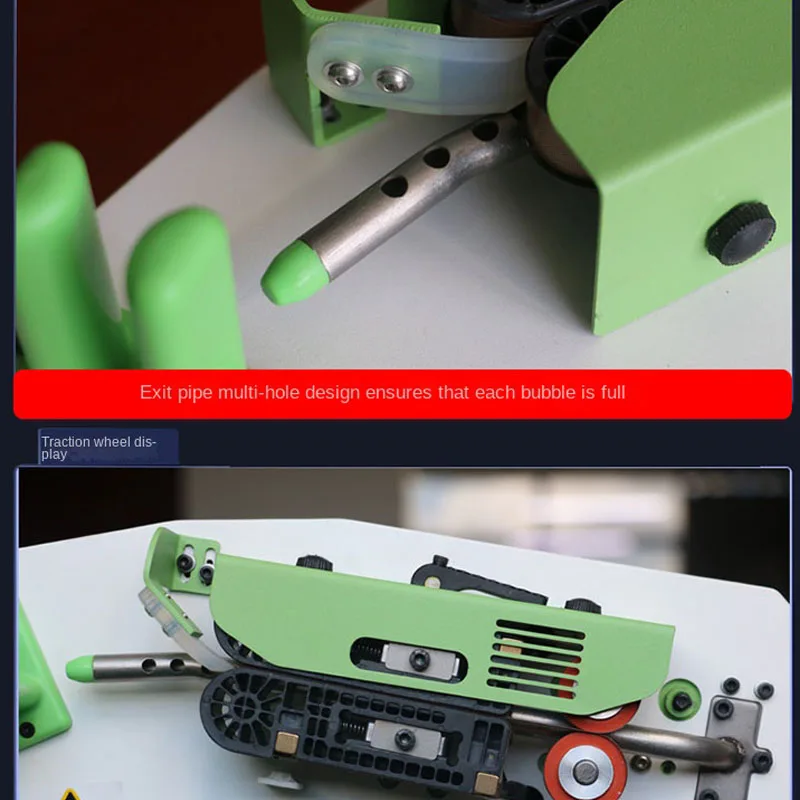 Exit pipe multi-hole design ensures that each bubble is full

Traction wheel display