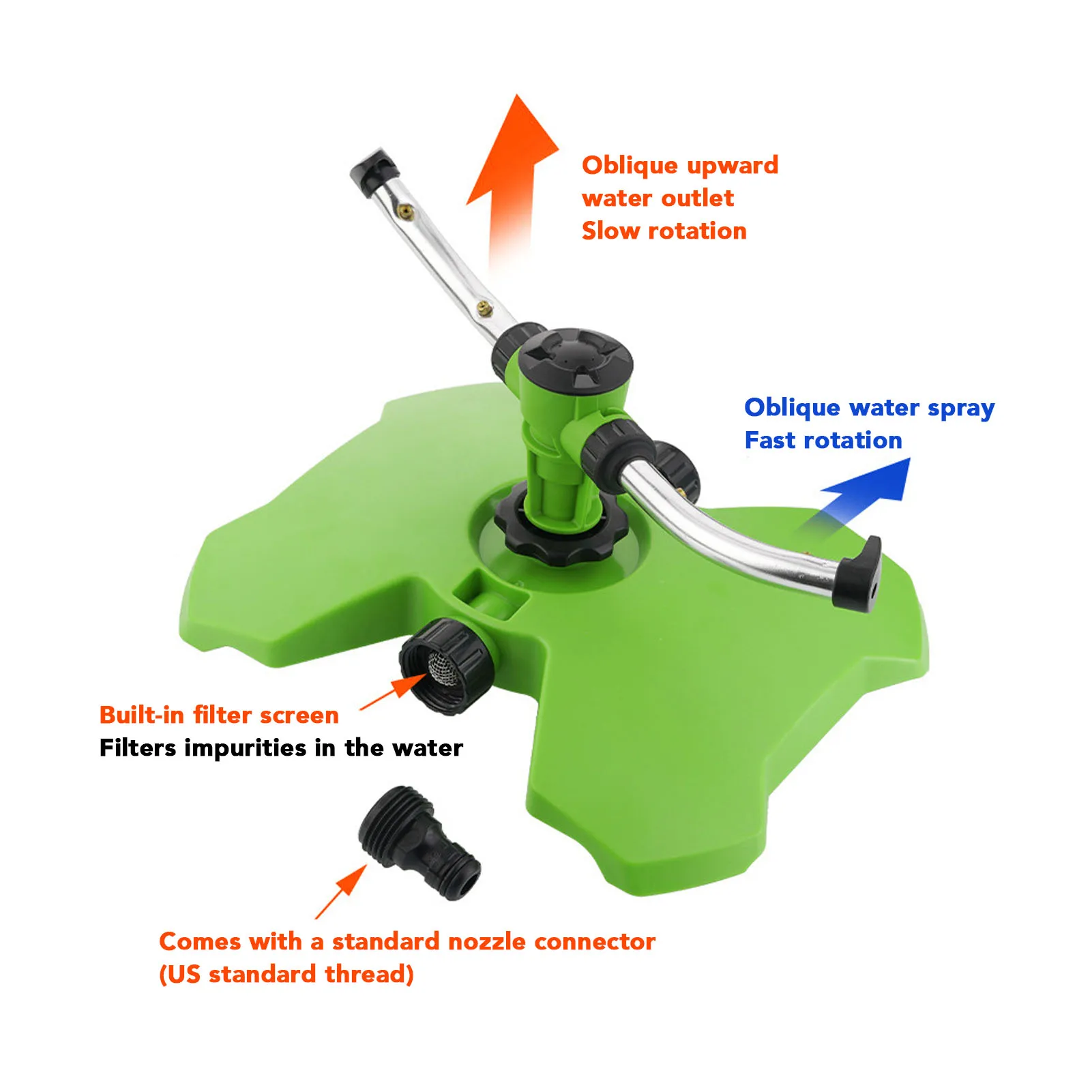 Oblique upward water outlet
Slow rotation

Oblique water spray
Fast rotation

Built-in filter screen
Filters impurities in the water

Comes with a standard nozzle connector
(US standard thread)