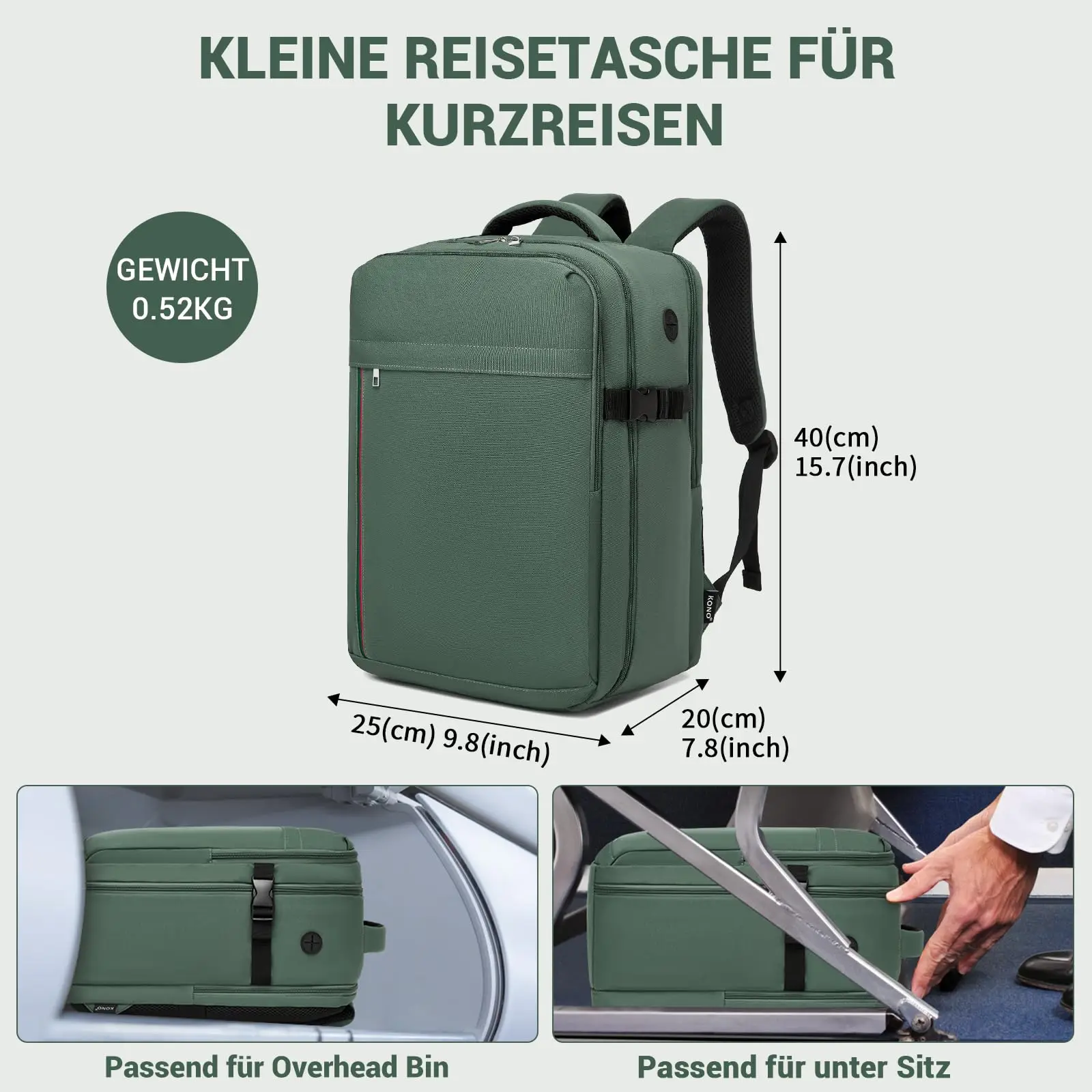 KLEINE REISETASCHE FÜR KURZREISEN

GEWICHT 0.52KG

KONO

40(cm)
15.7(inch)

25(cm) 9.8(inch)

20(cm)
7.8(inch)

KONO

Passend für Overhead Bin

Passend für unter Sitz