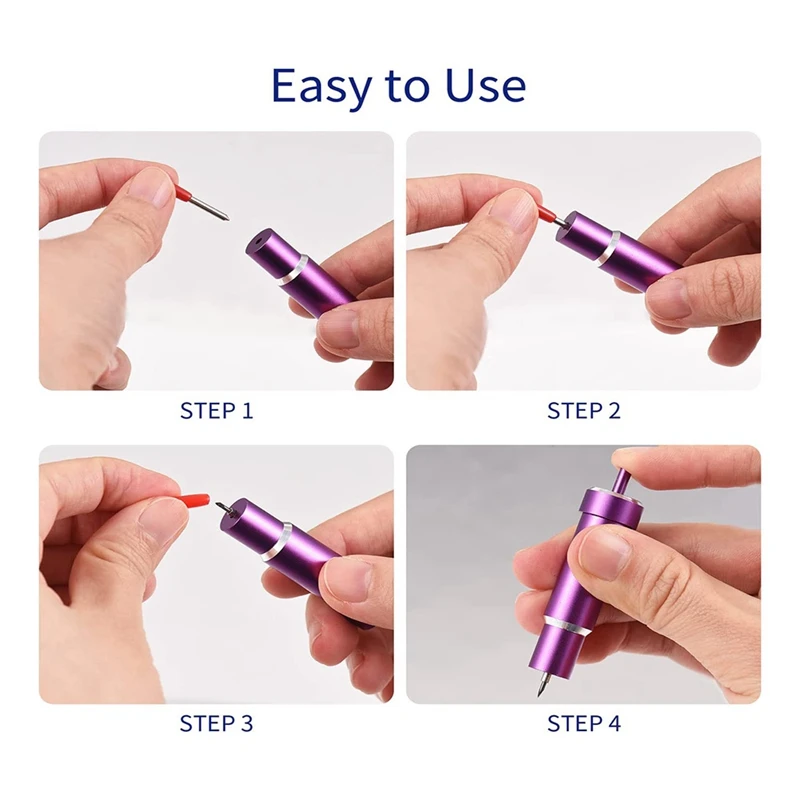 Easy to Use

STEP 1

STEP 2

STEP 3

STEP 4