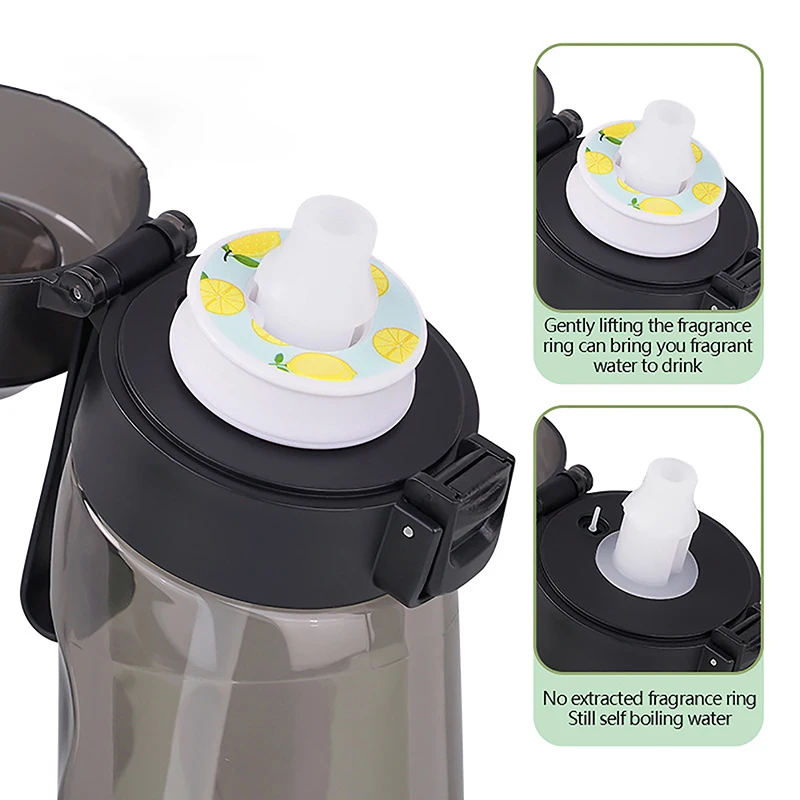 Gently lifting the fragrance ring can bring you fragrant water to drink

No extracted fragrance ring
Still self boiling water