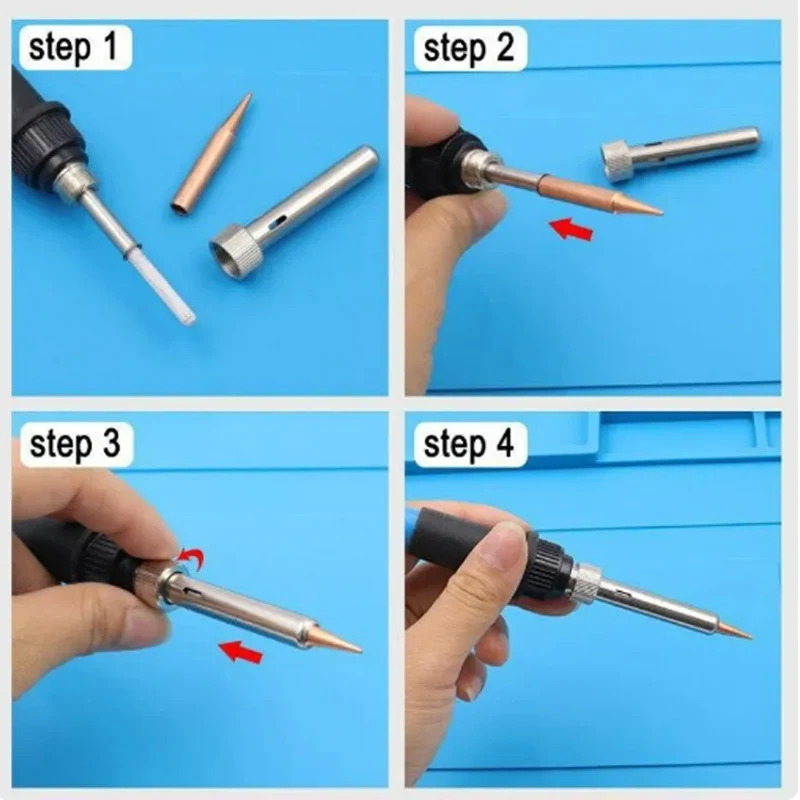 step 1

step 2

step 3

step 4