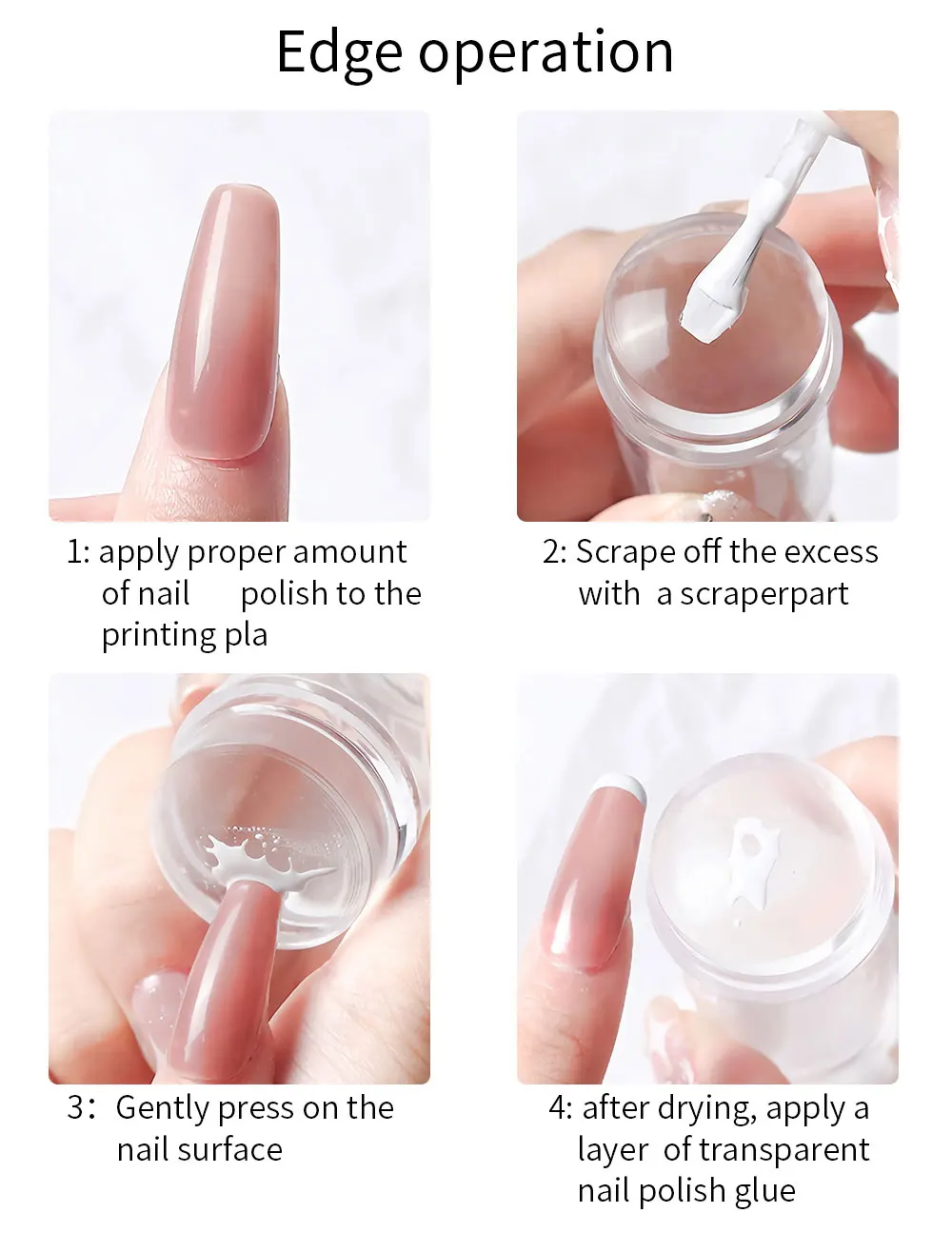 Edge operation

1: apply proper amount of nail polish to the printing pla

2: Scrape off the excess with a scraperpart

3: Gently press on the nail surface

4: after drying, apply a layer of transparent nail polish glue