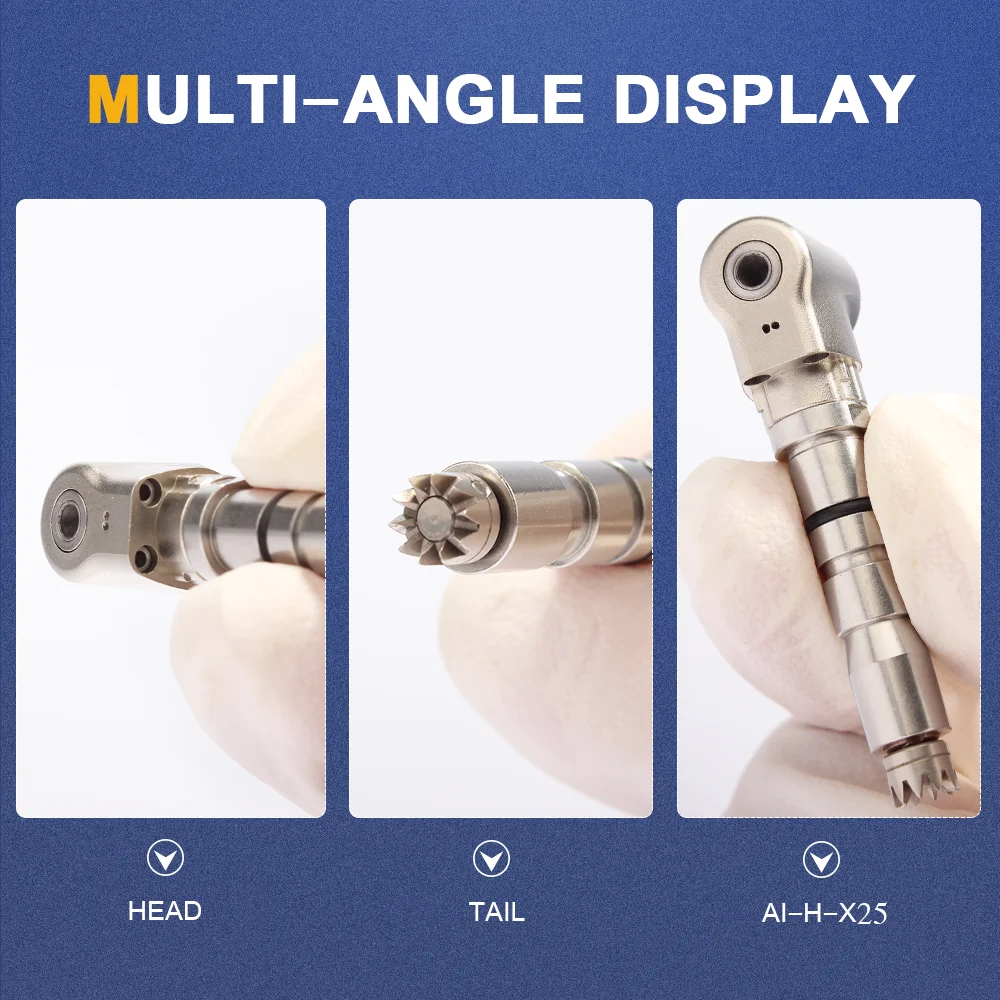 MULTI-ANGLE DISPLAY

HEAD

TAIL

AI-H-X25