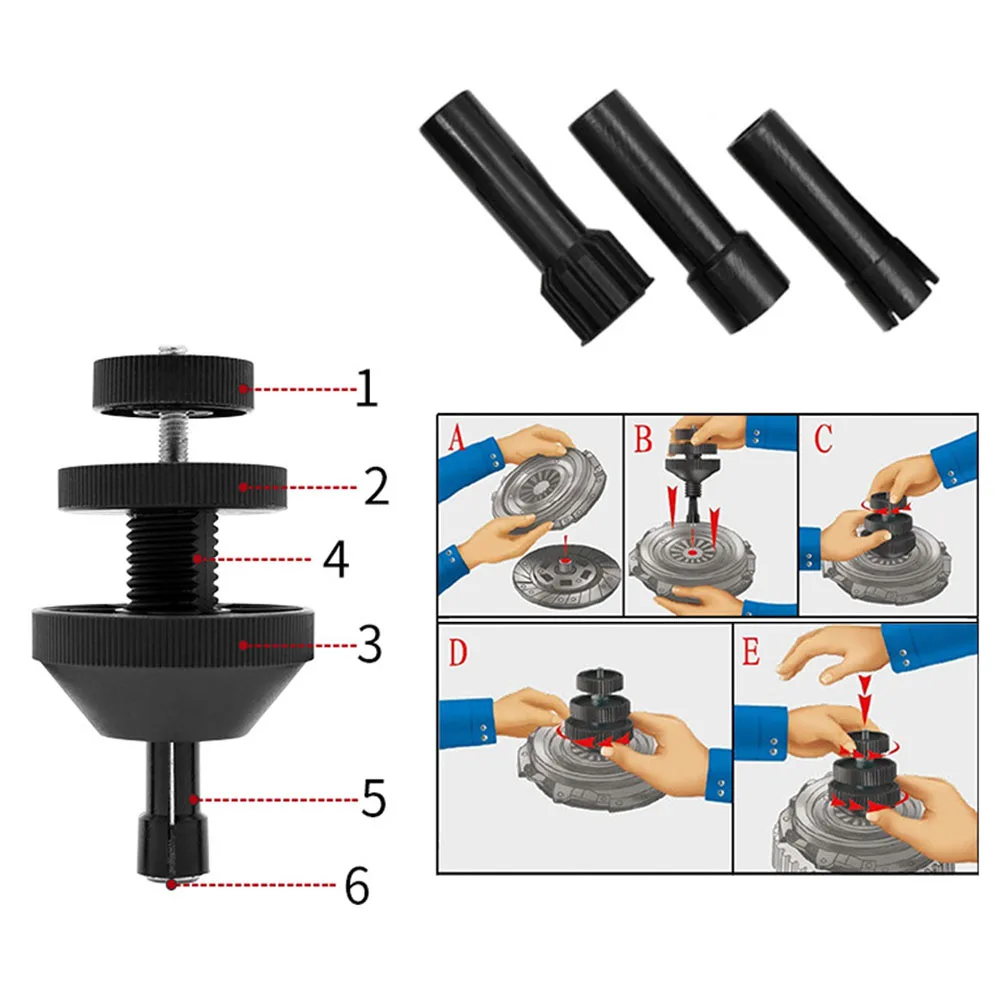 1
2
4
3
5
6
A
B
C
D
E