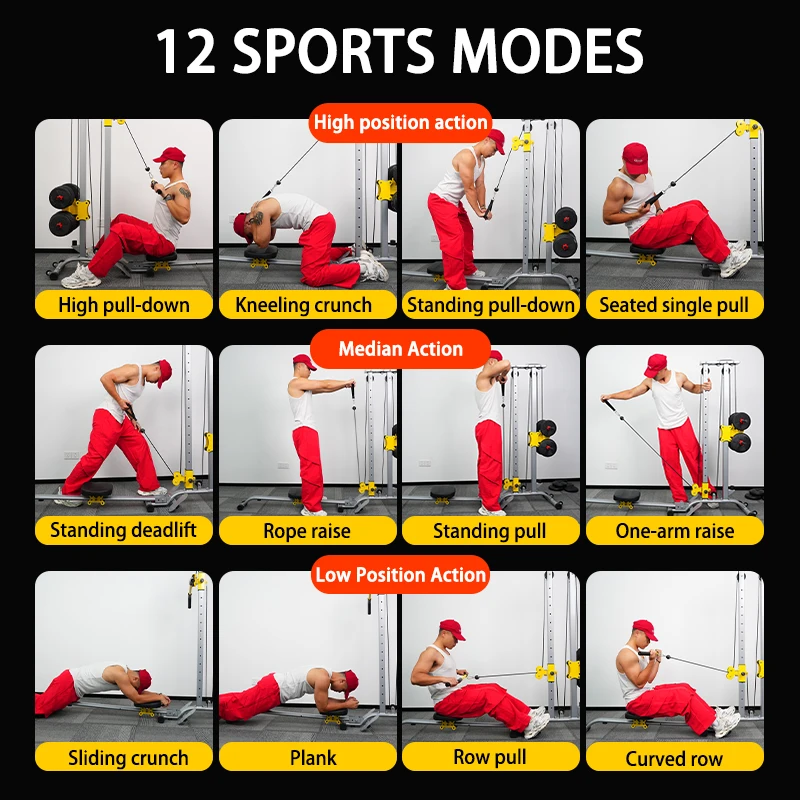 12 SPORTS MODES

High position action

High pull-down
Kneeling crunch
Standing pull-down
Seated single pull

Median Action

Standing deadlift
Rope raise
Standing pull
One-arm raise

Low Position Action

Sliding crunch
Plank
Row pull
Curved row