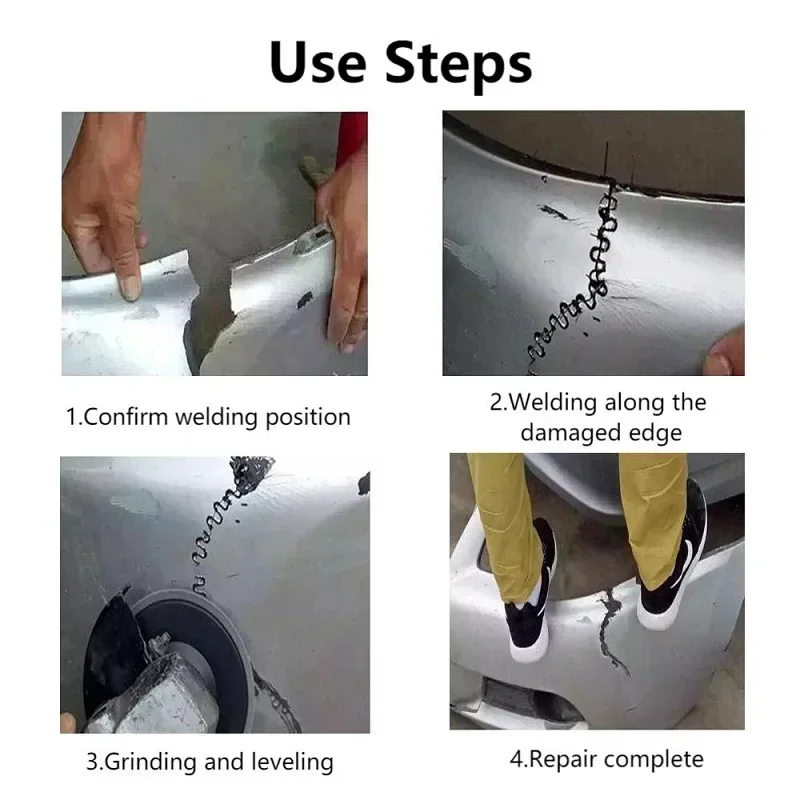 Use Steps

1.Confirm welding position

2.Welding along the damaged edge

3.Grinding and leveling

4.Repair complete