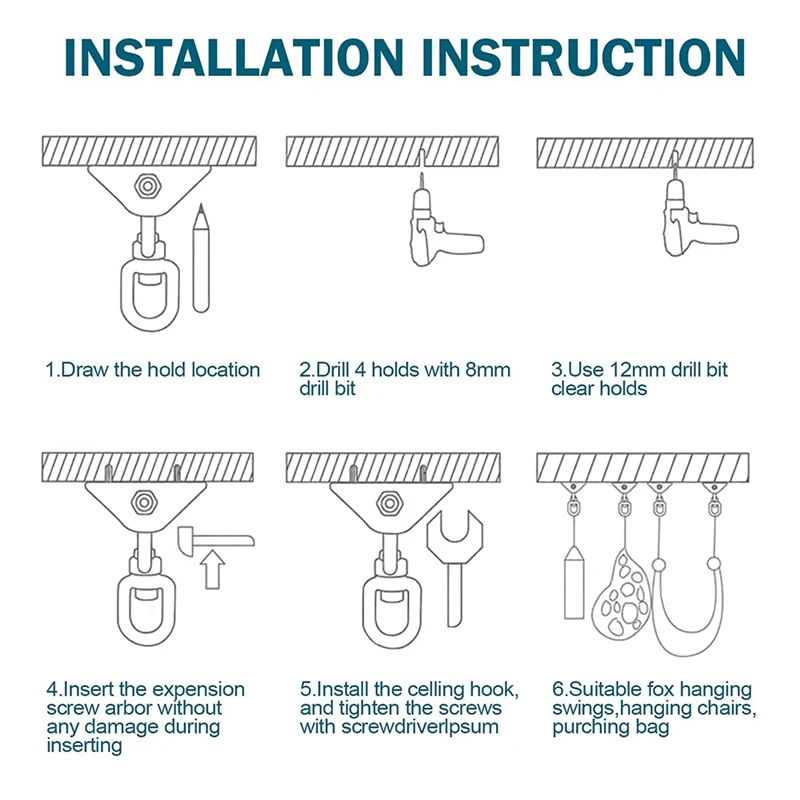 INSTALLATION INSTRUCTION

1.Draw the hold location

2.Drill 4 holds with 8mm drill bit

3.Use 12mm drill bit clear holds

4.Insert the expension screw arbor without any damage during inserting

5.Install the celling hook, and tighten the screws with screwdriverlpsum

6.Suitable fox hanging swings,hanging chairs, purching bag