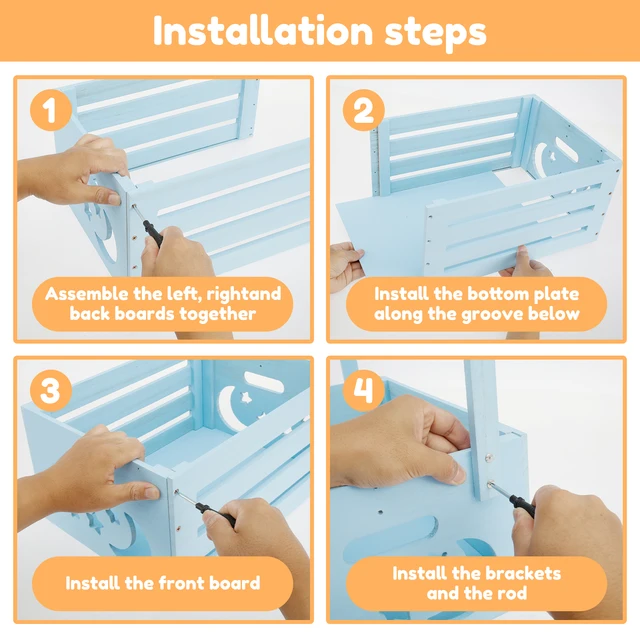 Installation steps

1

Assemble the left, rightand back boards together

2

Install the bottom plate along the groove below

3

Install the front board

4

Install the brackets and the rod