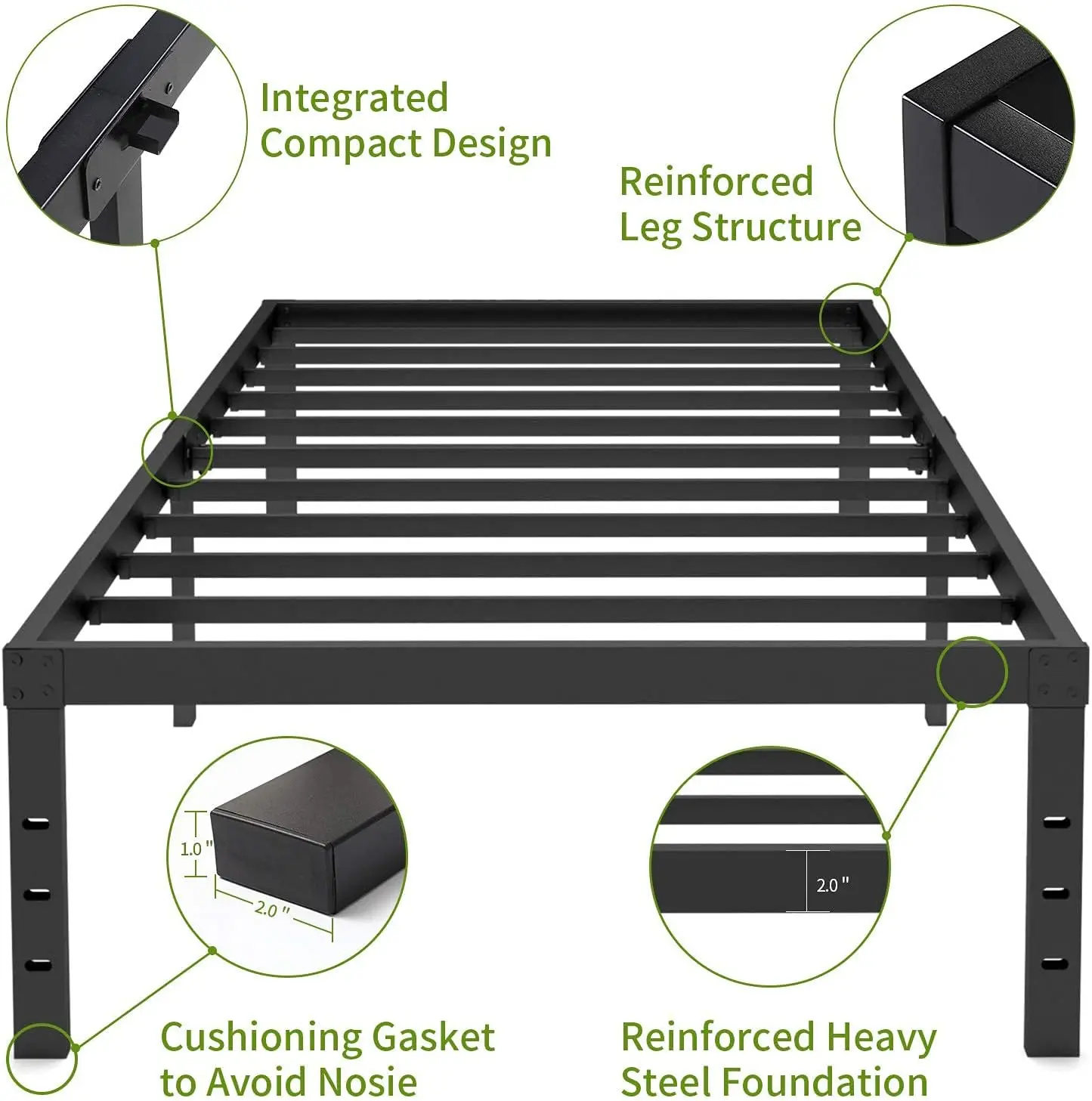 Integrated Compact Design

Reinforced Leg Structure

1.0 "

2.0 "

2.0 "

Cushioning Gasket to Avoid Nosie

Reinforced Heavy Steel Foundation