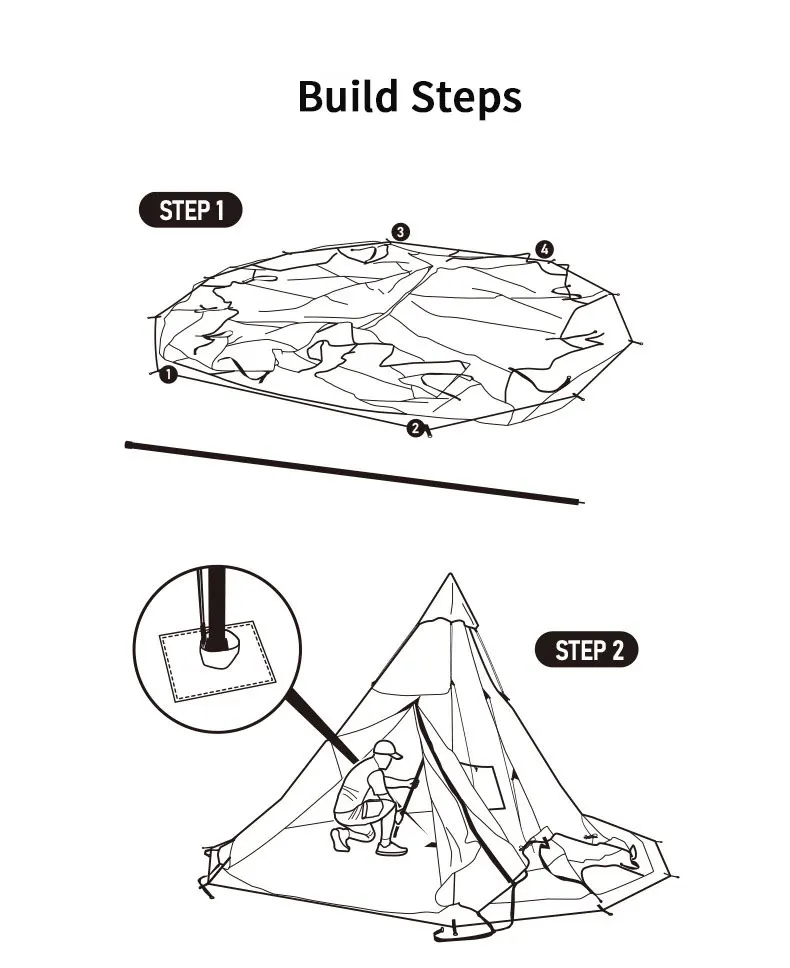 Build Steps

STEP 1

3
4
1
2

STEP 2