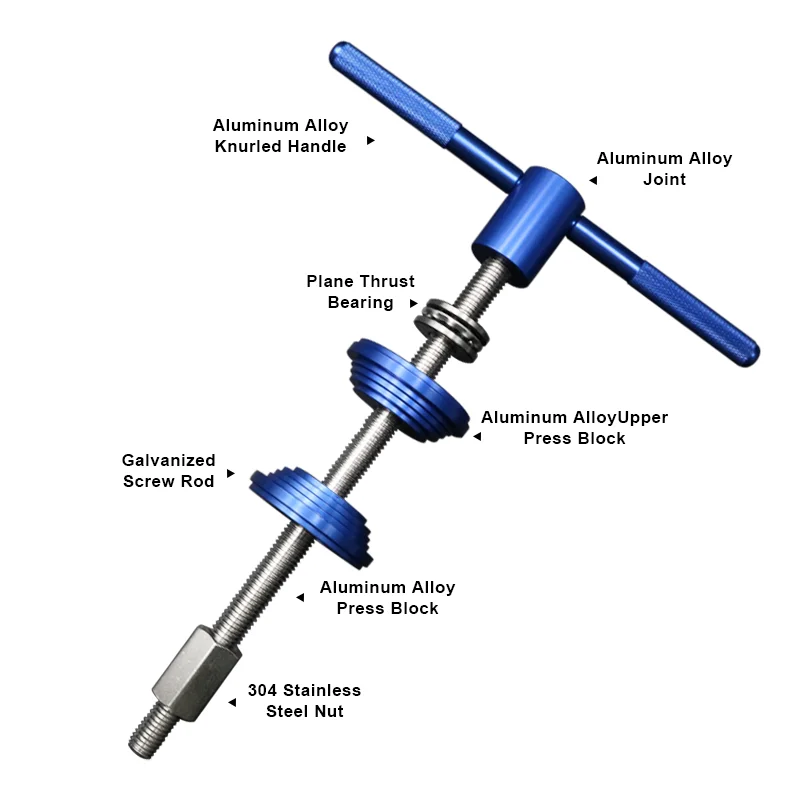 Aluminum Alloy Knurled Handle

Aluminum Alloy Joint

Plane Thrust Bearing

Aluminum AlloyUpper Press Block

Galvanized Screw Rod

Aluminum Alloy Press Block

304 Stainless Steel Nut