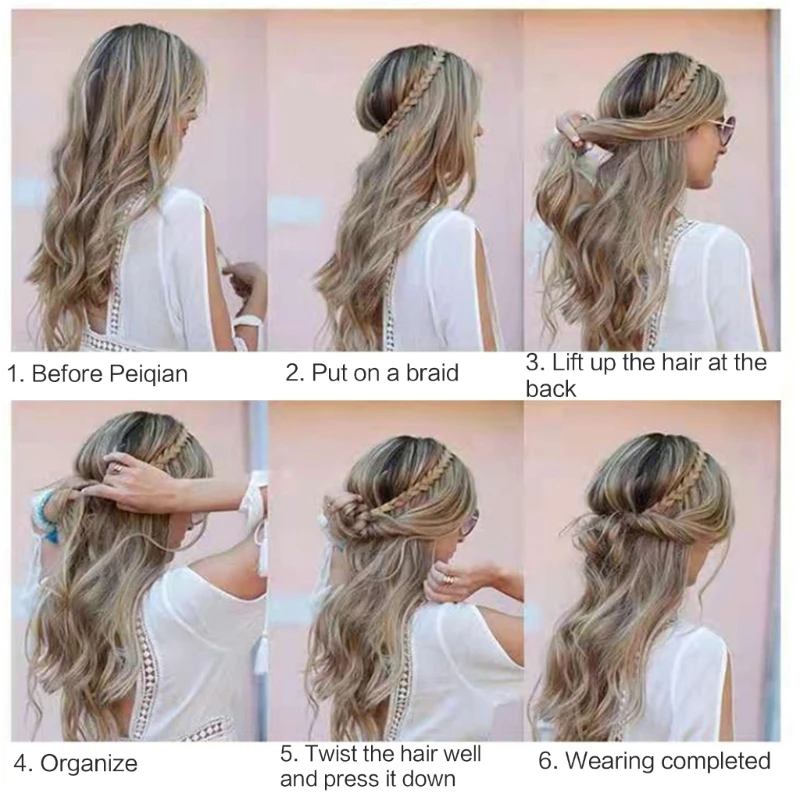 1. Before Peiqian

2. Put on a braid

3. Lift up the hair at the back

4. Organize

5. Twist the hair well and press it down

6. Wearing completed