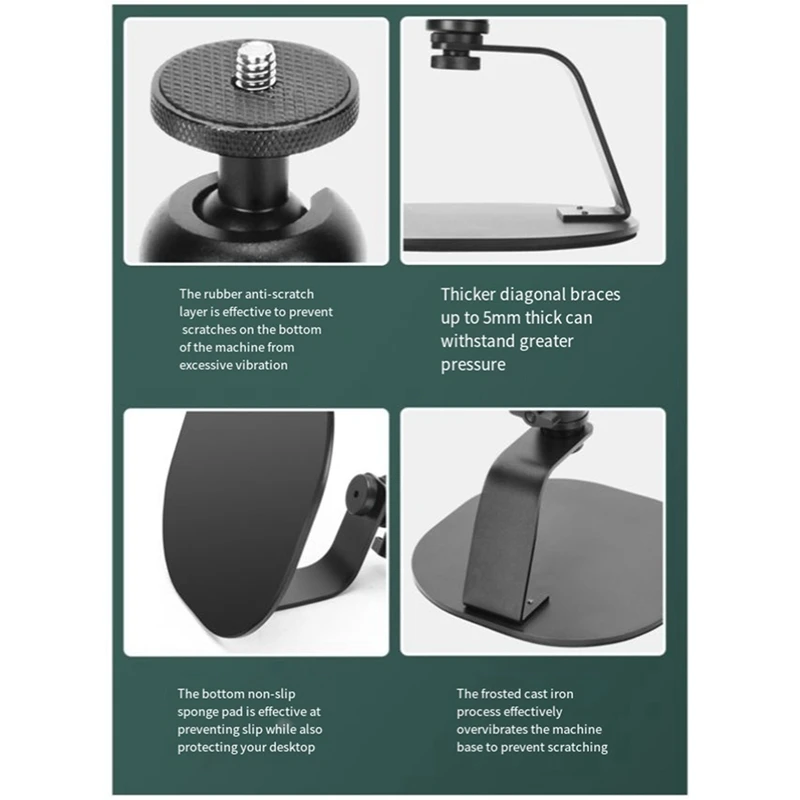 The rubber anti-scratch layer is effective to prevent scratches on the bottom of the machine from excessive vibration

Thicker diagonal braces up to 5mm thick can withstand greater pressure

The bottom non-slip sponge pad is effective at preventing slip while also protecting your desktop

The frosted cast iron process effectively overvibrates the machine base to prevent scratching