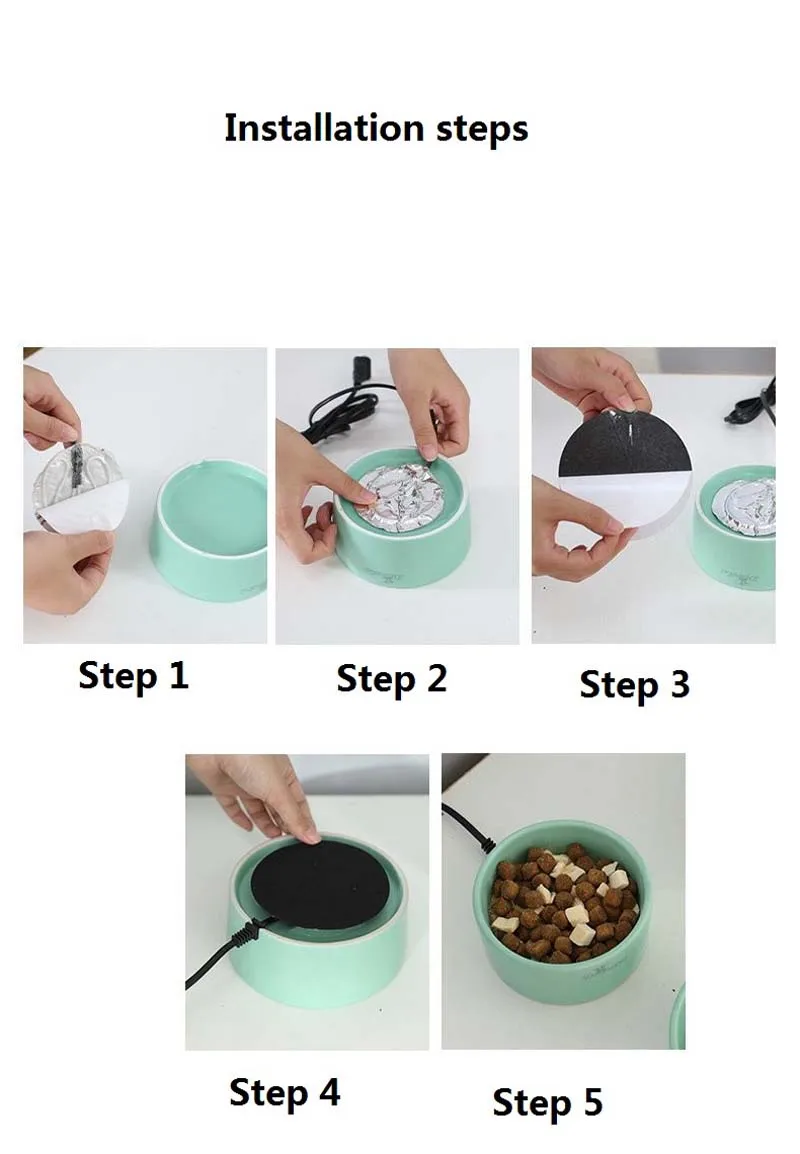 Installation steps

Step 1

Step 2

Step 3

Step 4

Step 5