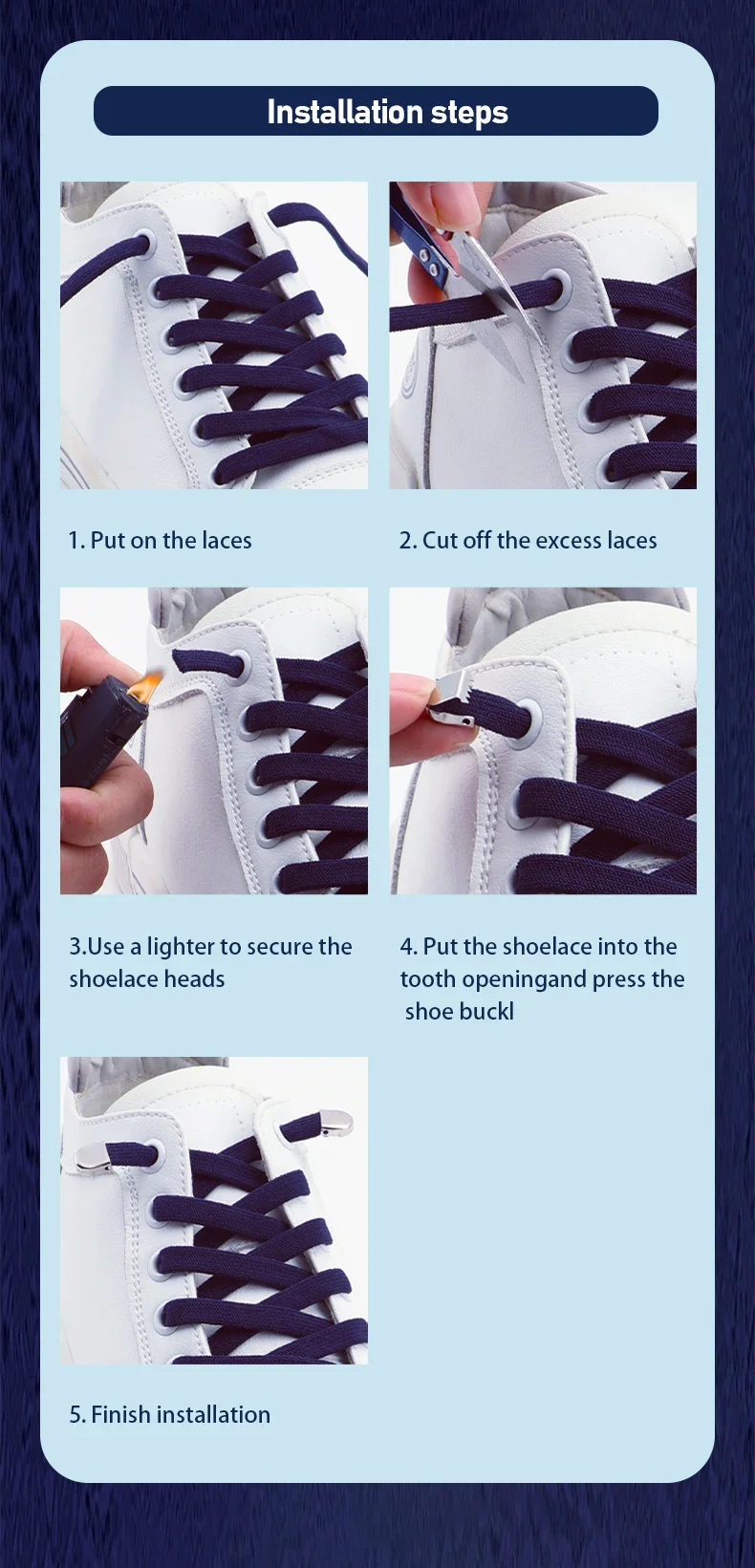 Installation steps

1. Put on the laces

2. Cut off the excess laces

3.Use a lighter to secure the shoelace heads

4. Put the shoelace into the tooth openingand press the shoe buckl

5. Finish installation