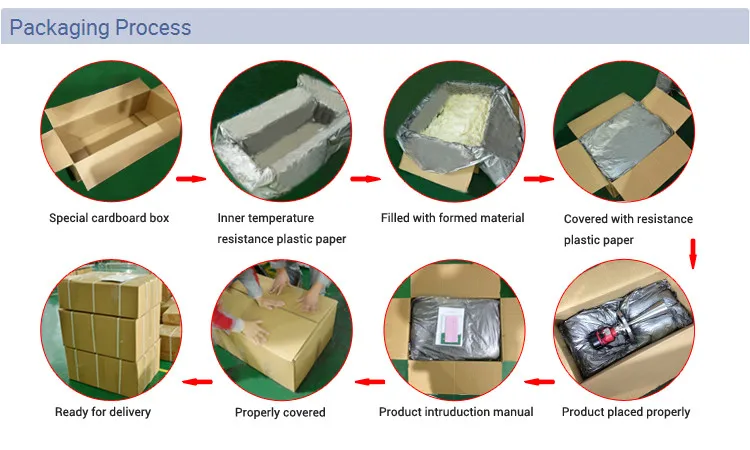 Packaging Process

Special cardboard box

Inner temperature resistance plastic paper

Filled with formed material

Covered with resistance plastic paper

Product placed properly

Product intruduction manual

Properly covered

Ready for delivery