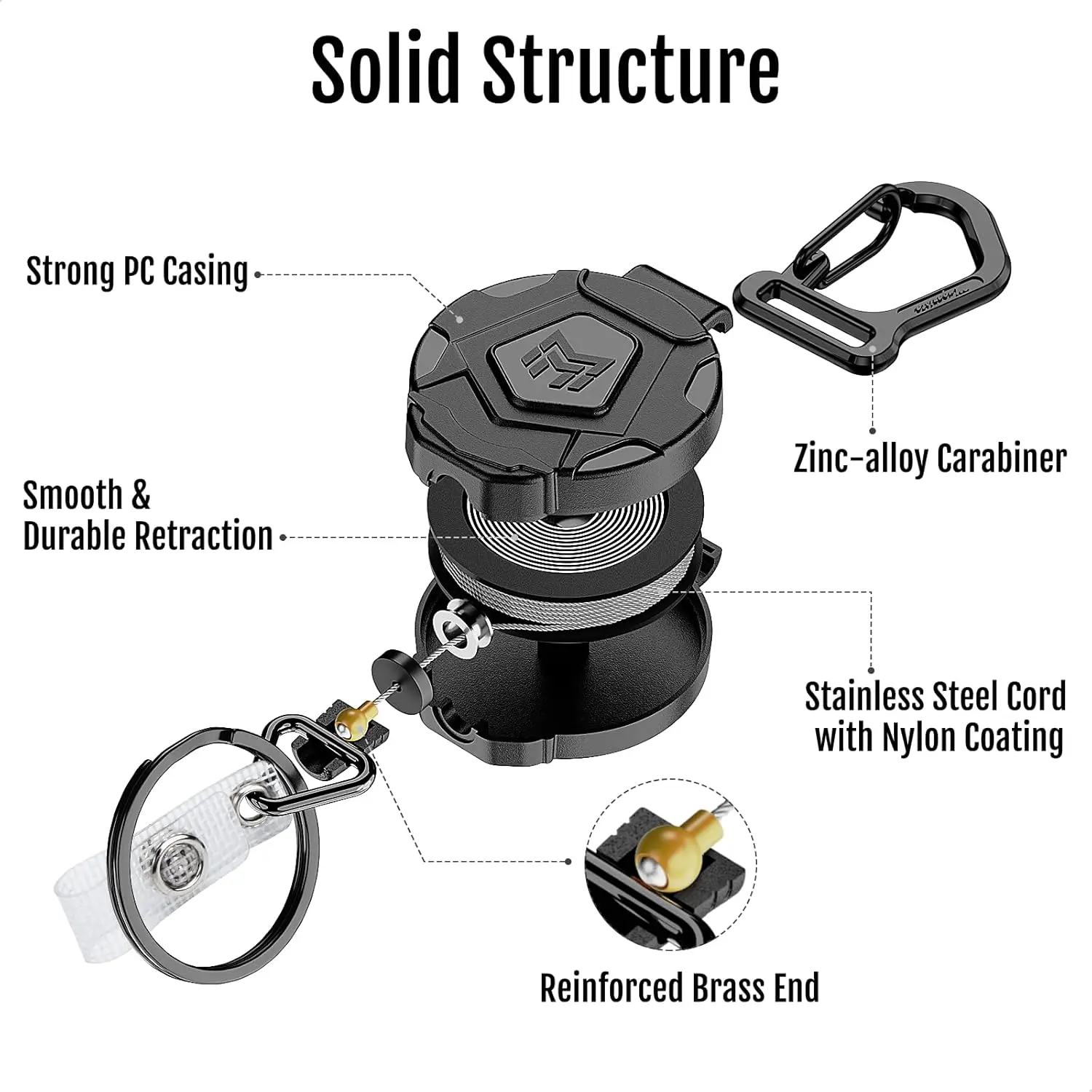 Solid Structure

Strong PC Casing

Zinc-alloy Carabiner

Smooth &
Durable Retraction

Stainless Steel Cord
with Nylon Coating

Reinforced Brass End