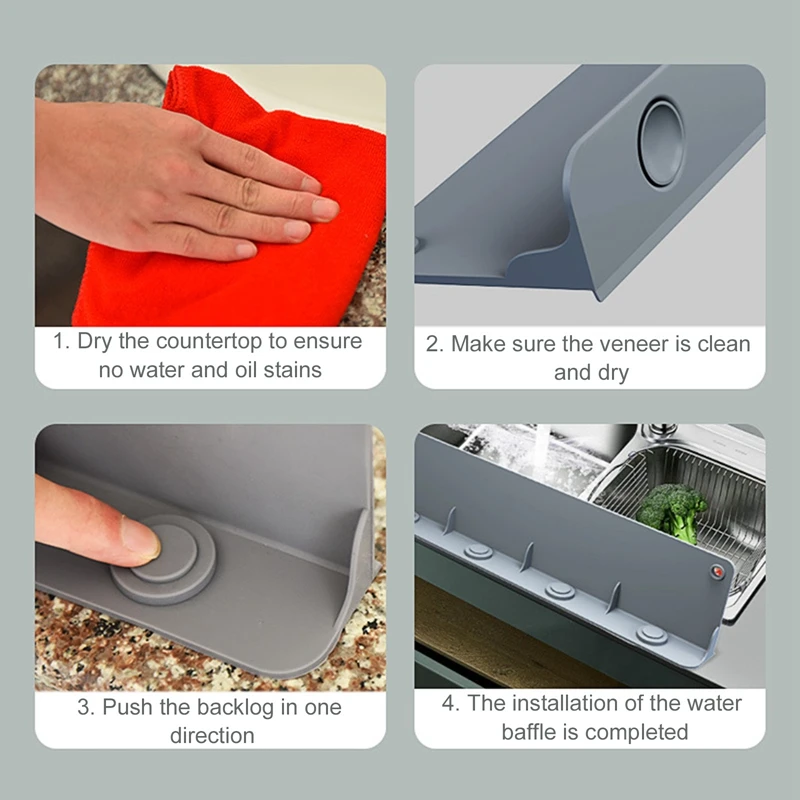 1. Dry the countertop to ensure no water and oil stains

2. Make sure the veneer is clean and dry

3. Push the backlog in one direction

4. The installation of the water baffle is completed