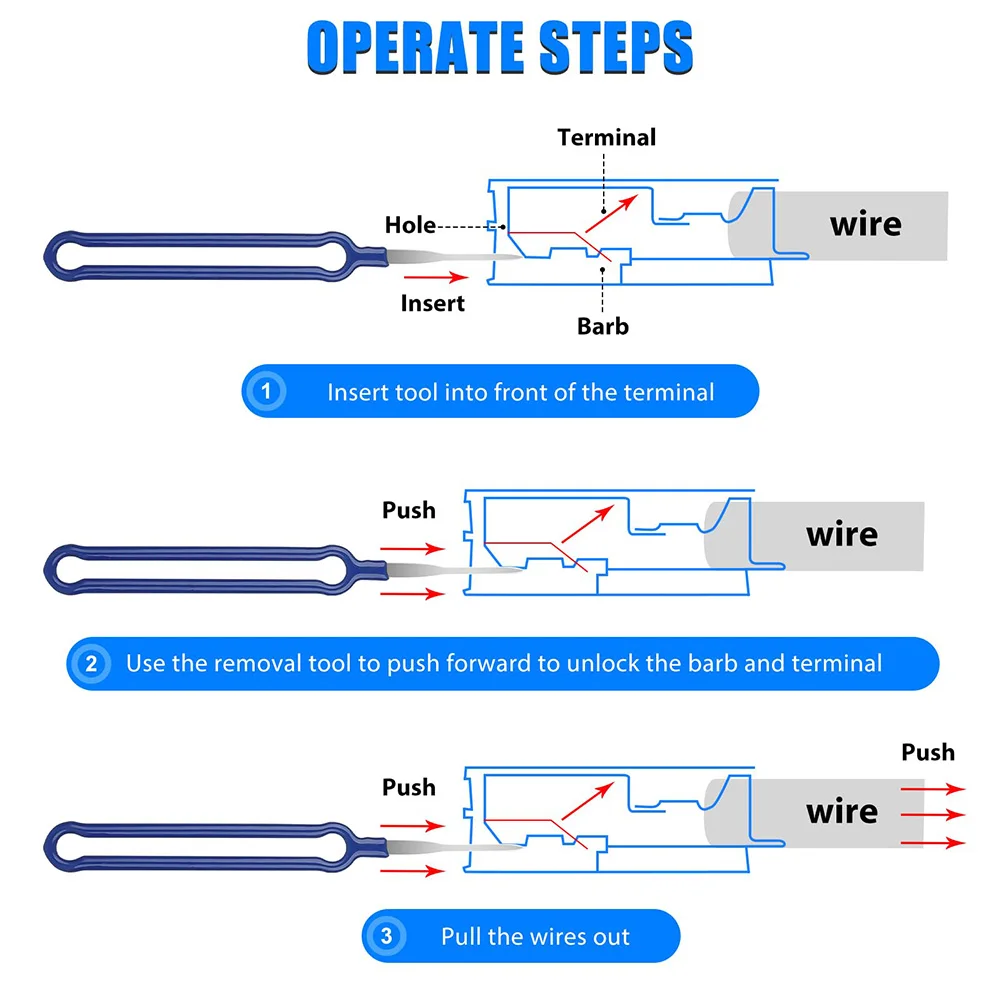 OPERATE STEPS

Terminal
Hole
wire
Insert
Barb

1 Insert tool into front of the terminal

Push
wire

2 Use the removal tool to push forward to unlock the barb and terminal

Push
Push
wire

3 Pull the wires out