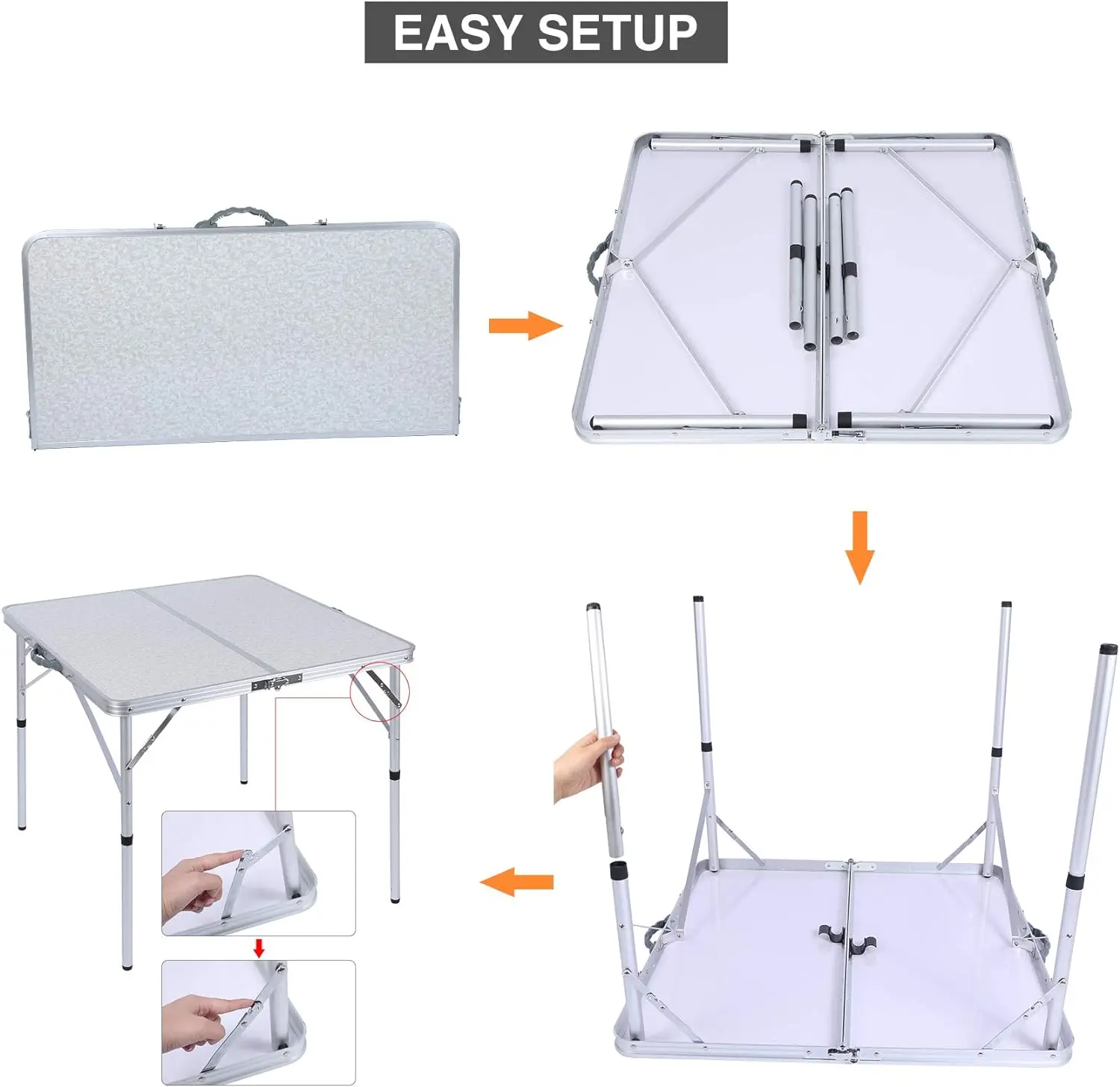 EASY SETUP