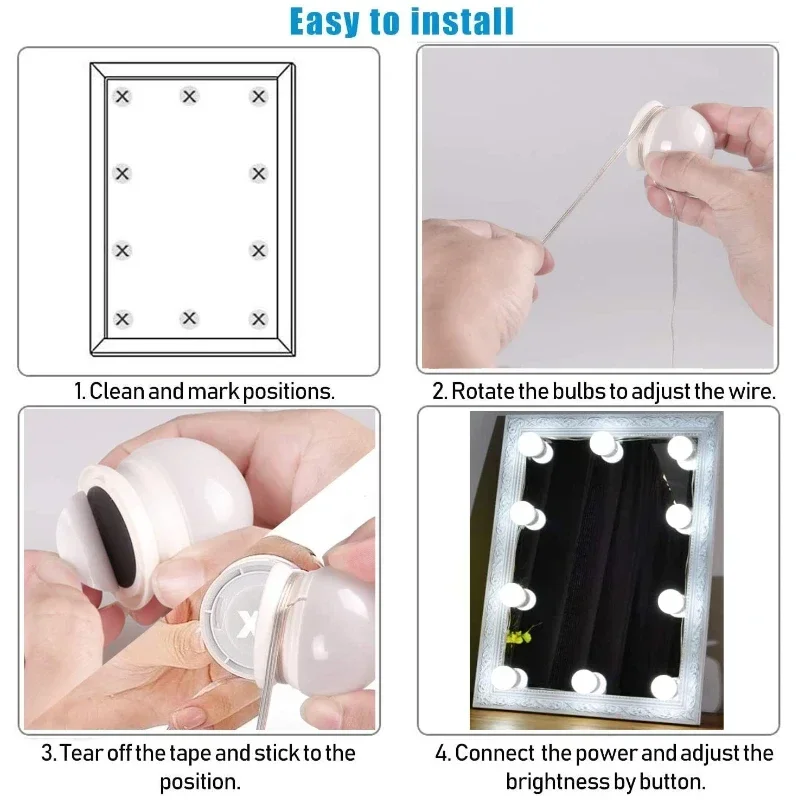 Easy to install

1. Clean and mark positions.

2. Rotate the bulbs to adjust the wire.

3. Tear off the tape and stick to the position.

4. Connect the power and adjust the brightness by button.