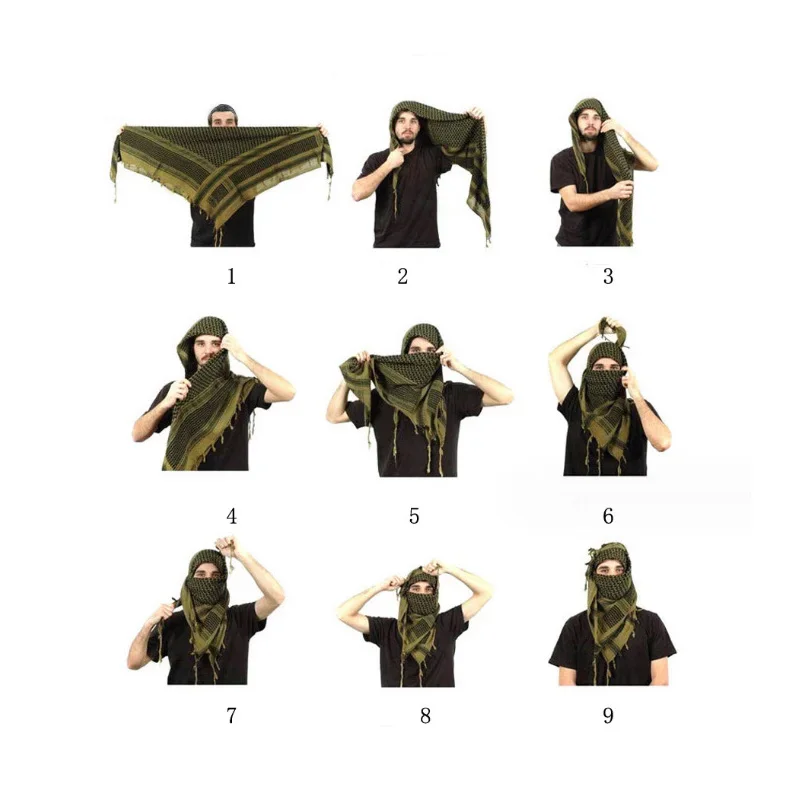 1 2 3

4 5 6

7 8 9