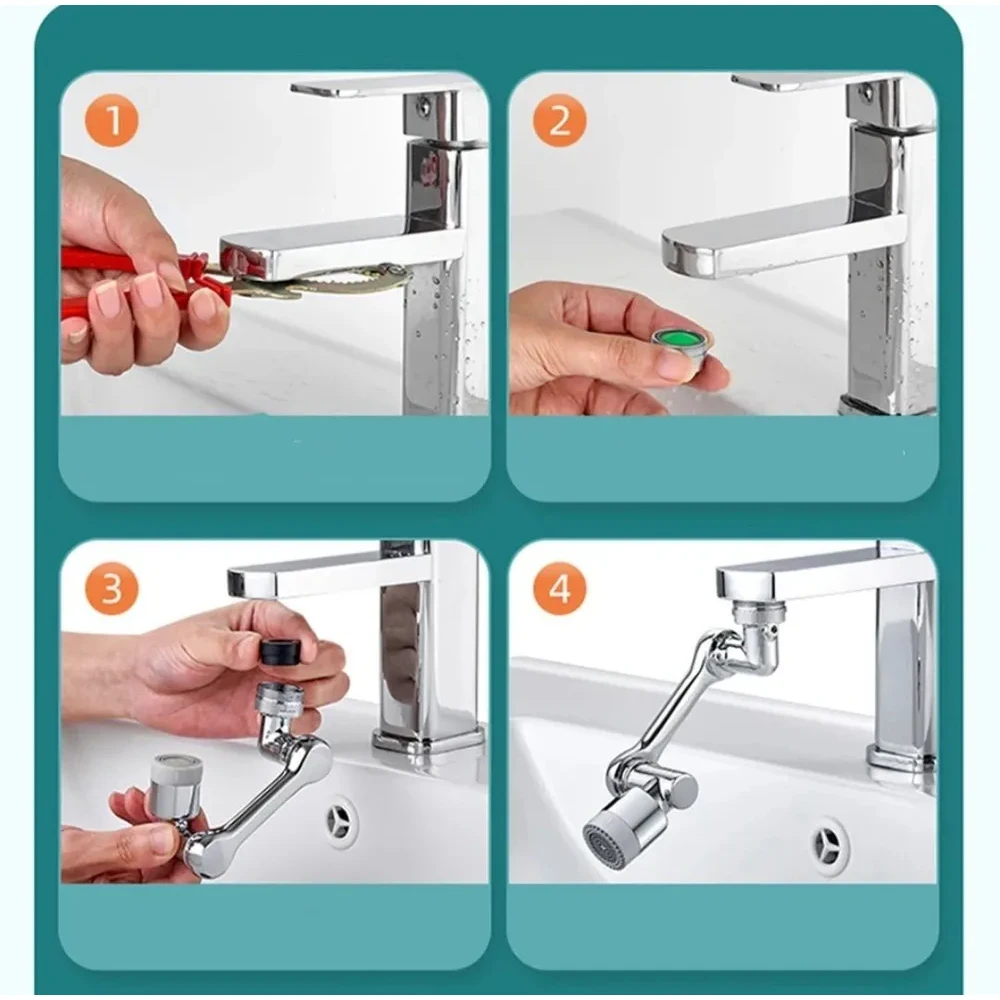 1

2

3

4