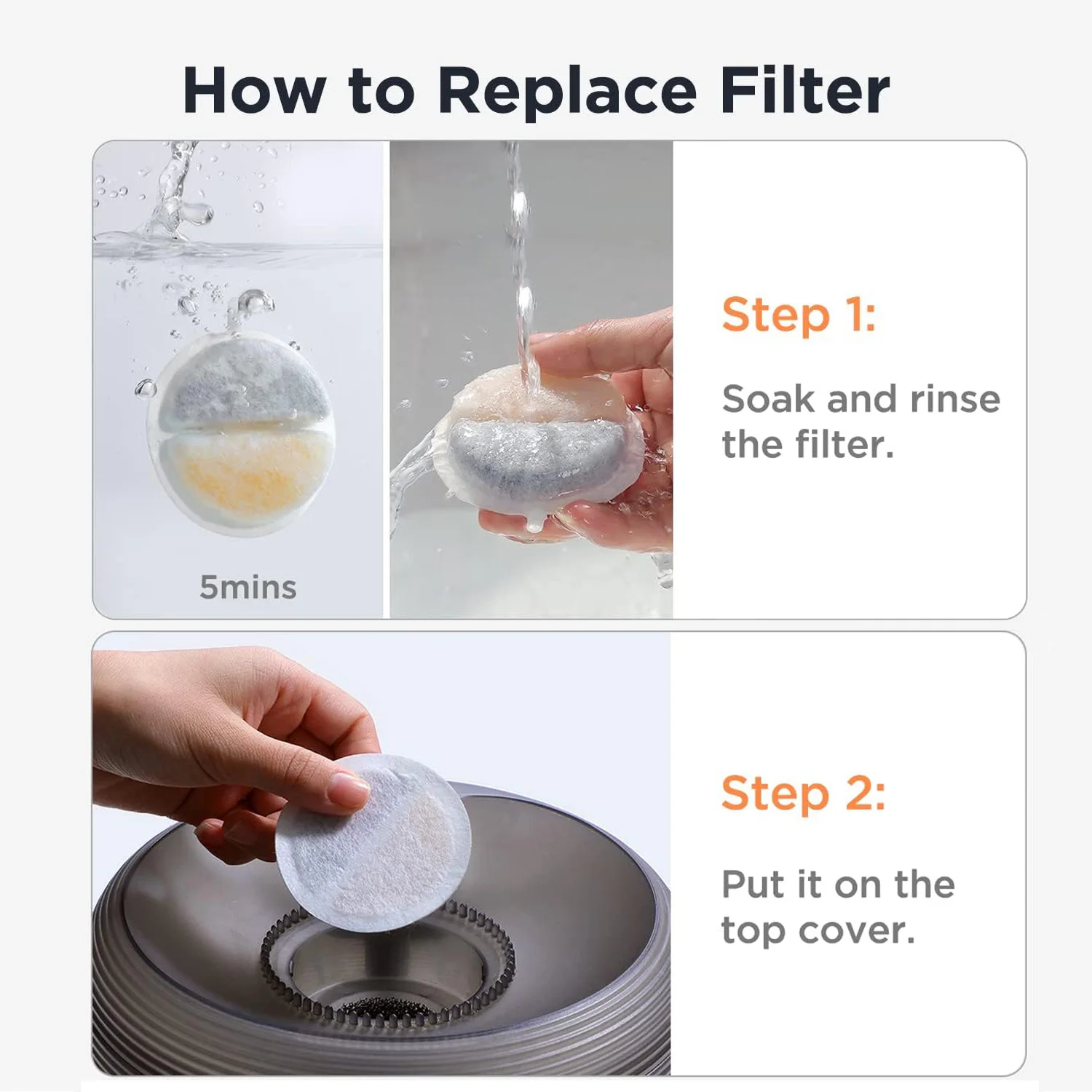 How to Replace Filter

5mins

Step 1:

Soak and rinse the filter.

Step 2:

Put it on the top cover.