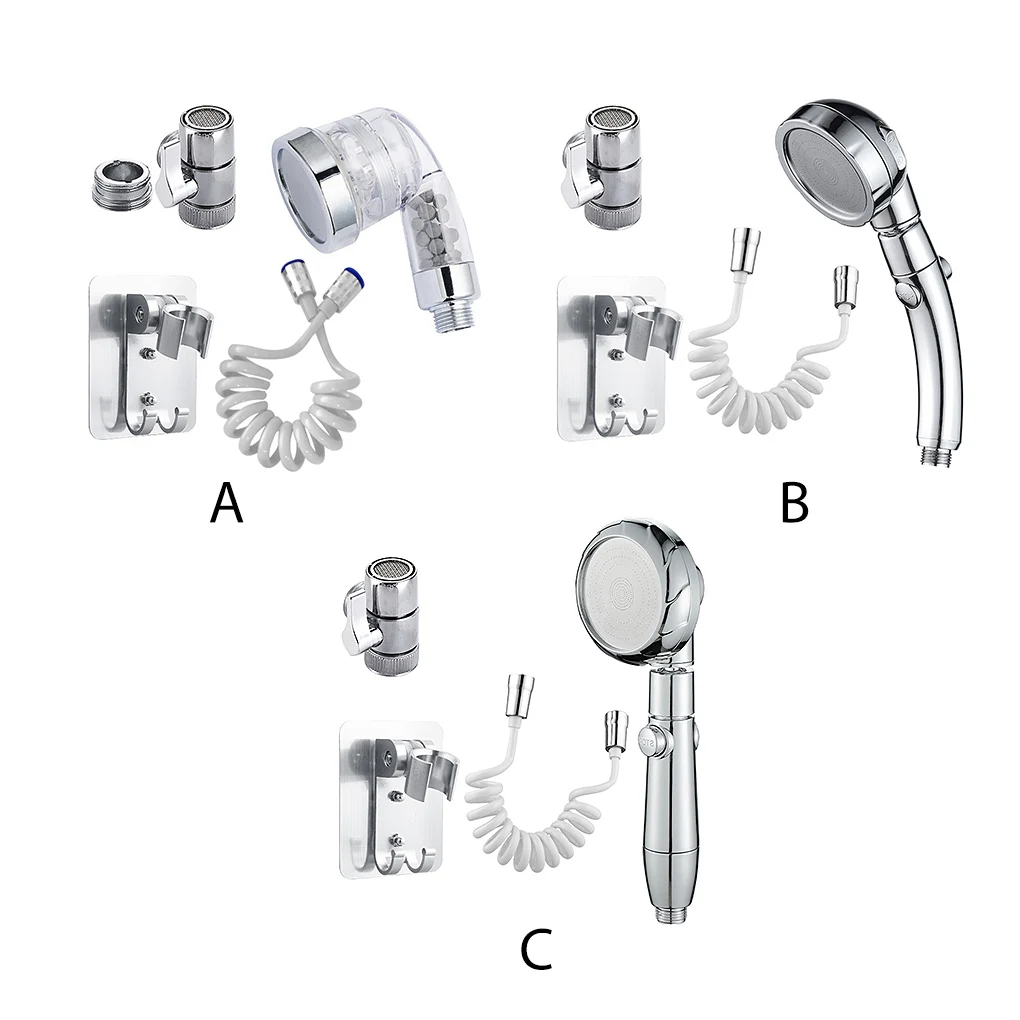 A

B

C