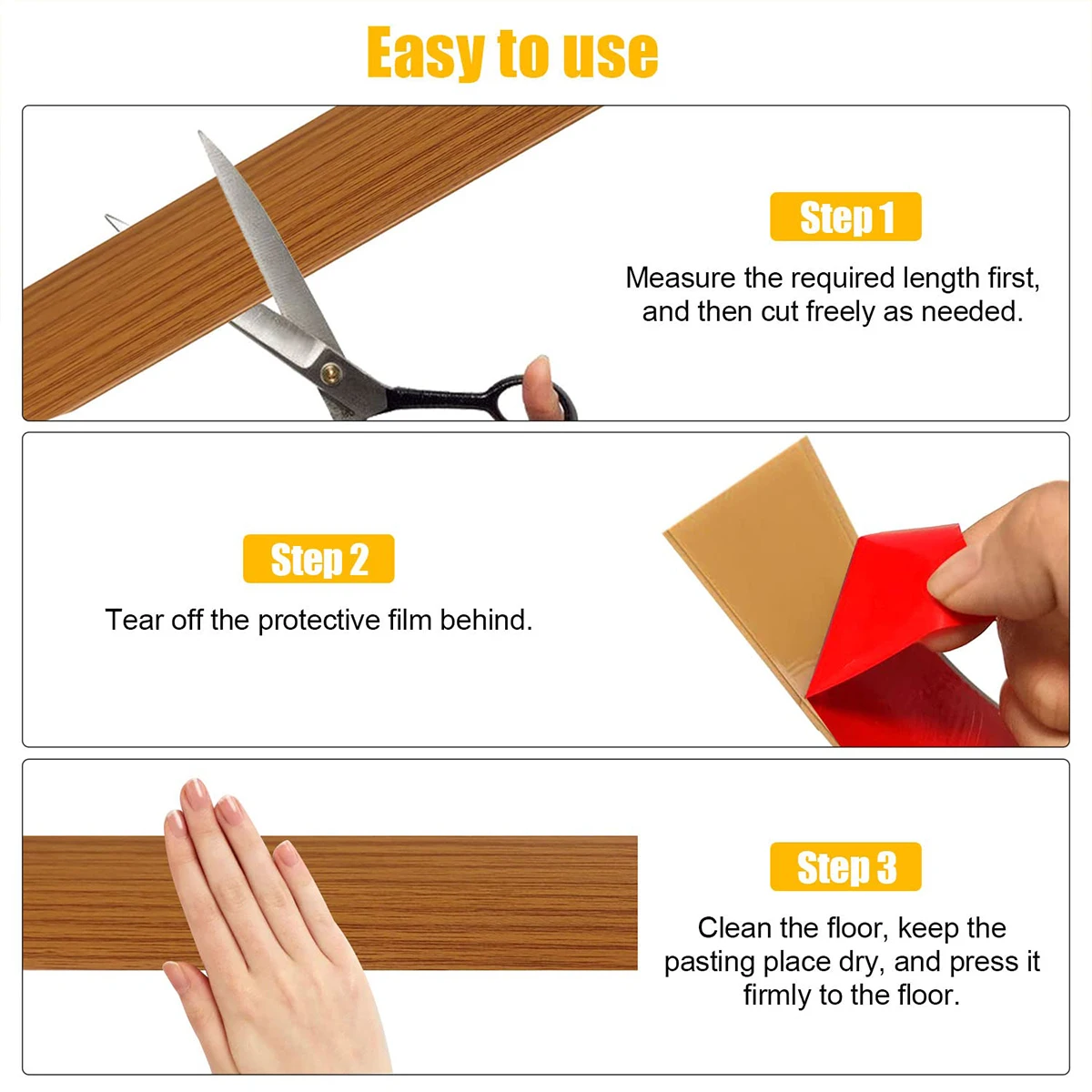 Easy to use

Step 1

Measure the required length first, and then cut freely as needed.

Step 2

Tear off the protective film behind.

Step 3

Clean the floor, keep the pasting place dry, and press it firmly to the floor.