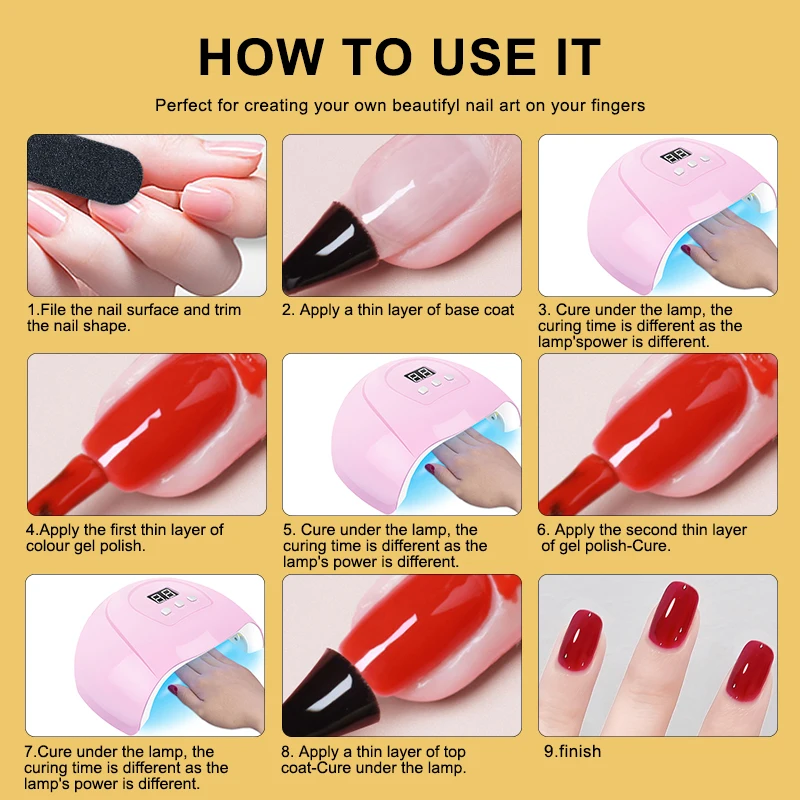 HOW TO USE IT

Perfect for creating your own beautifyl nail art on your fingers

1.File the nail surface and trim the nail shape.

2. Apply a thin layer of base coat

3. Cure under the lamp, the curing time is different as the lamp'spower is different.

4.Apply the first thin layer of colour gel polish.

5. Cure under the lamp, the curing time is different as the lamp's power is different.

6. Apply the second thin layer of gel polish-Cure.

7.Cure under the lamp, the curing time is different as the lamp's power is different.

8. Apply a thin layer of top coat-Cure under the lamp.

9.finish