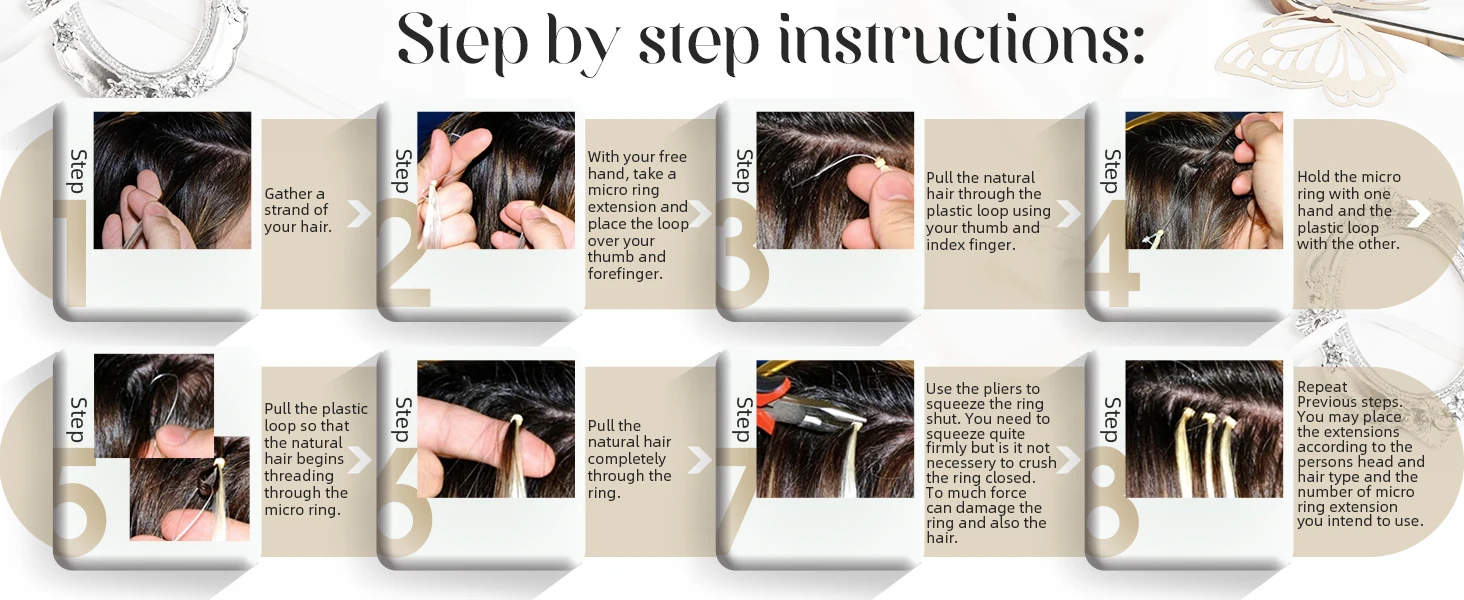 Step by step instructions:

Step 1
Gather a strand of your hair.

Step 2
With your free hand, take a micro ring extension and place the loop over your thumb and forefinger.

Step 3
Pull the natural hair through the plastic loop using your thumb and index finger.

Step 4
Hold the micro ring with one hand and the plastic loop with the other.

Step 5
Pull the plastic loop so that the natural hair begins threading through the micro ring.

Step 6
Pull the natural hair completely through the ring.

Step 7
Use the pliers to squeeze the ring shut. You need to squeeze quite firmly but is it not necessery to crush the ring closed. To much force can damage the ring and also the hair.

Step 8
Repeat Previous steps. You may place the extensions according to the persons head and hair type and the number of micro ring extension you intend to use.