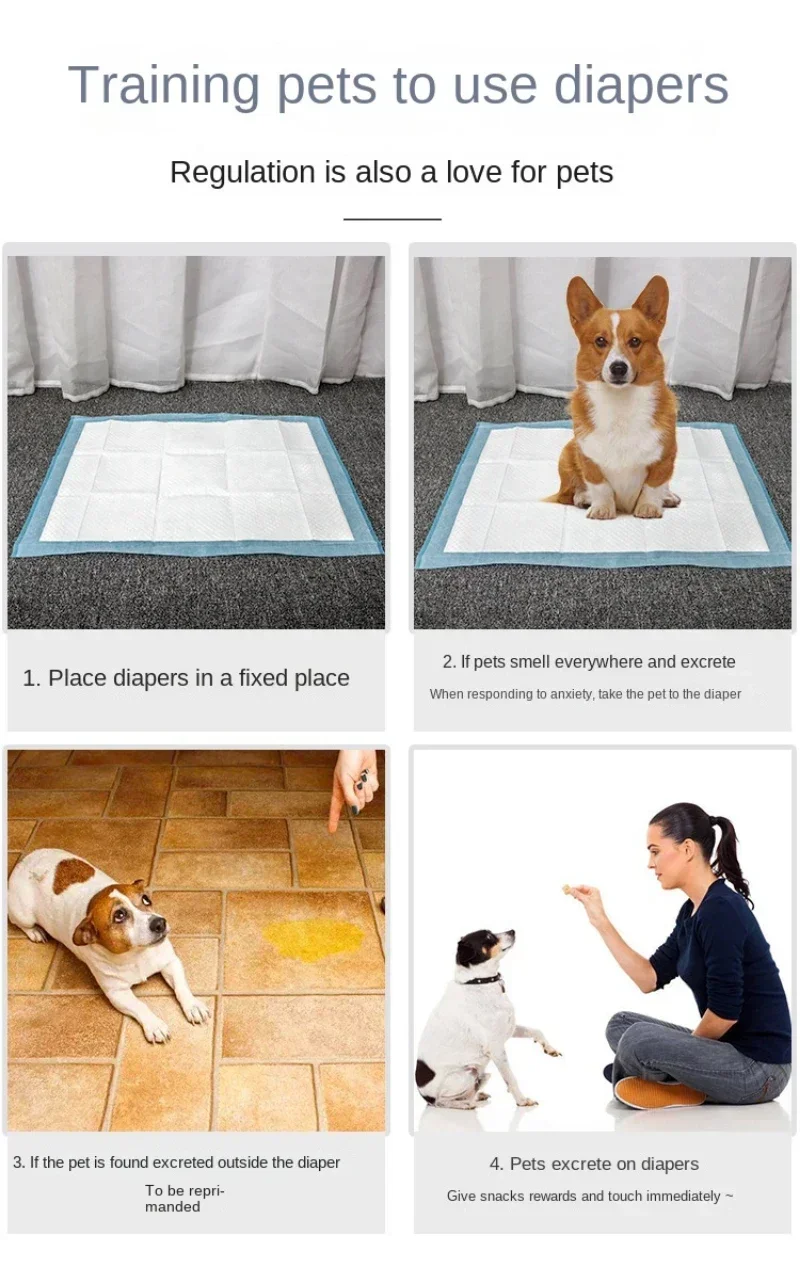 Training pets to use diapers

Regulation is also a love for pets

1. Place diapers in a fixed place

2. If pets smell everywhere and excrete

When responding to anxiety, take the pet to the diaper

3. If the pet is found excreted outside the diaper

To be reprimanded

4. Pets excrete on diapers

Give snacks rewards and touch immediately ~